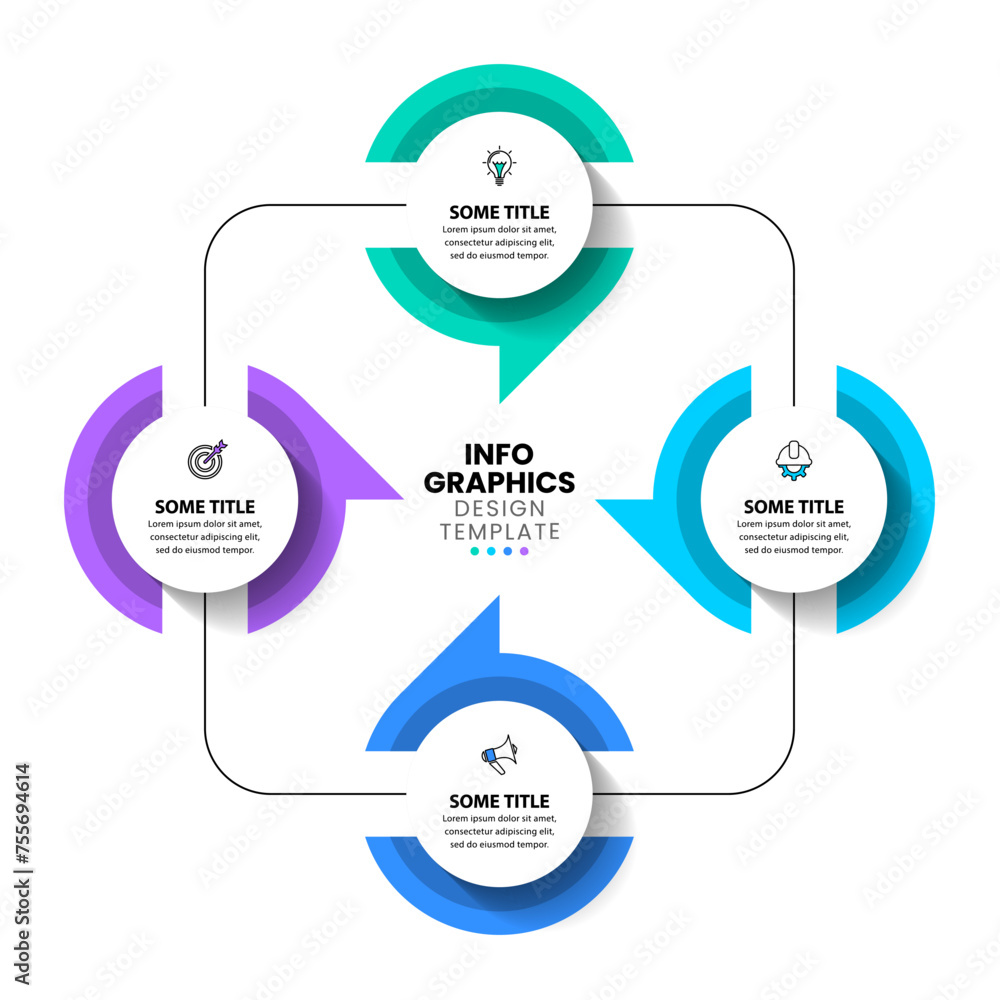 SOME TITLE
Lorem ipsum dolor sit amet, consectetur adipiscing elit, sed do eiusmod tempor.

SOME TITLE
Lorem ipsum dolor sit amet, consectetur adipiscing elit, sed do eiusmod tempor.

INFO
GRAPHICS
DESIGN
TEMPLATE

SOME TITLE
Lorem ipsum dolor sit amet, consectetur adipiscing elit, sed do eiusmod tempor.

SOME TITLE
Lorem ipsum dolor sit amet, consectetur adipiscing elit, sed do eiusmod tempor.

Adobe Stock | #755694614