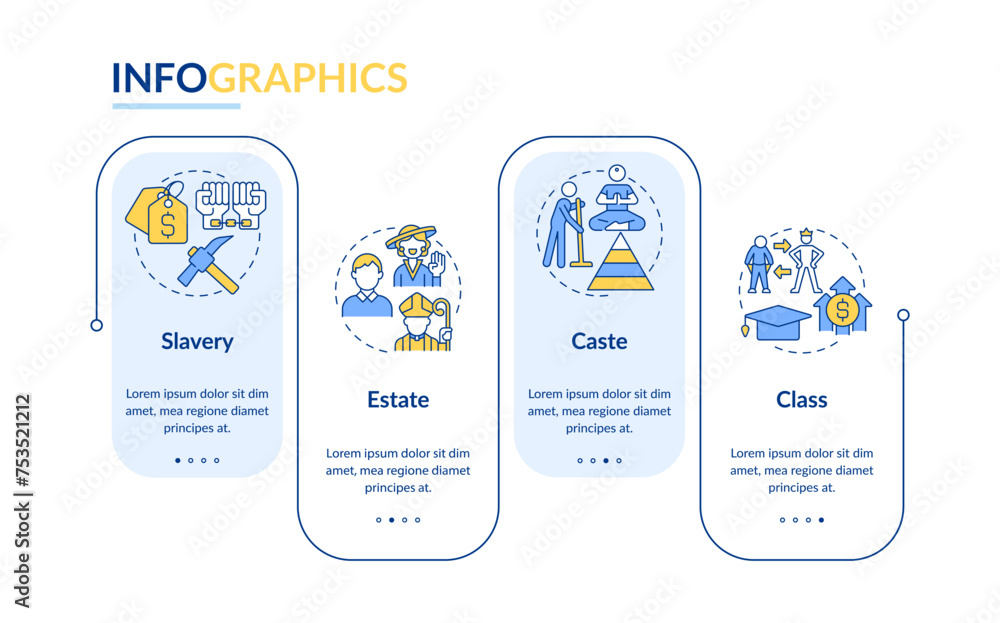 INFOGRAPHICS

Slavery

Lorem ipsum dolor sit dim amet, mea regione diamet principes at.

Estate

Lorem ipsum dolor sit dim amet, mea regione diamet principes at.

Caste

Lorem ipsum dolor sit dim amet, mea regione diamet principes at.

Class

Lorem ipsum dolor sit dim amet, mea regione diamet principes at.

Adobe Stock | #753521212