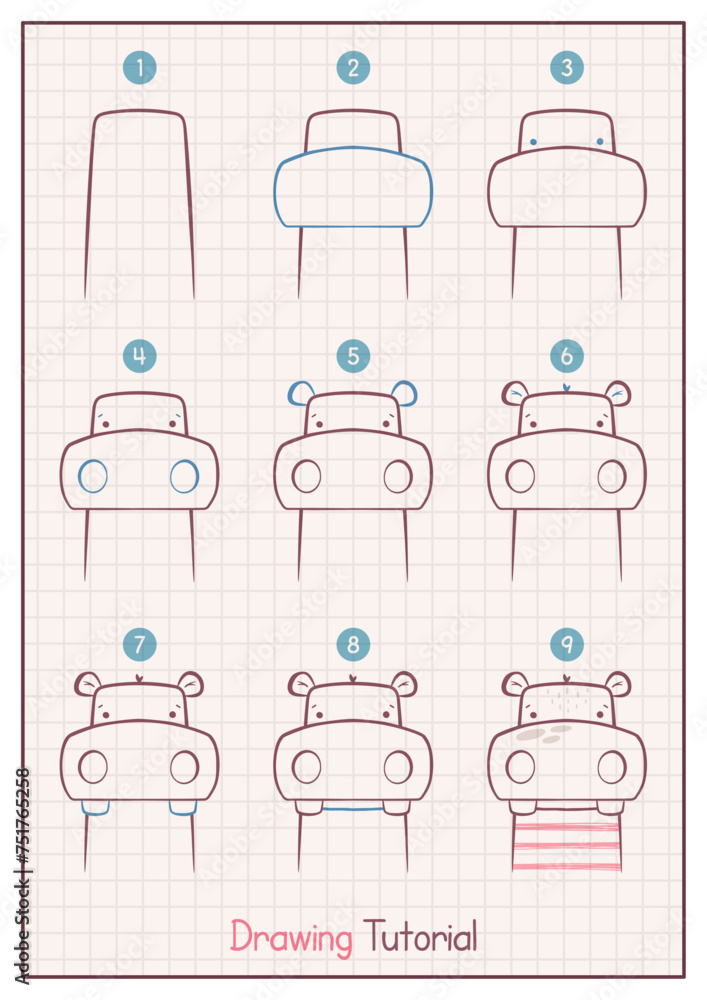 1
2
3
4
5
6
7
8
9
Drawing Tutorial
Adobe Stock | #751765258