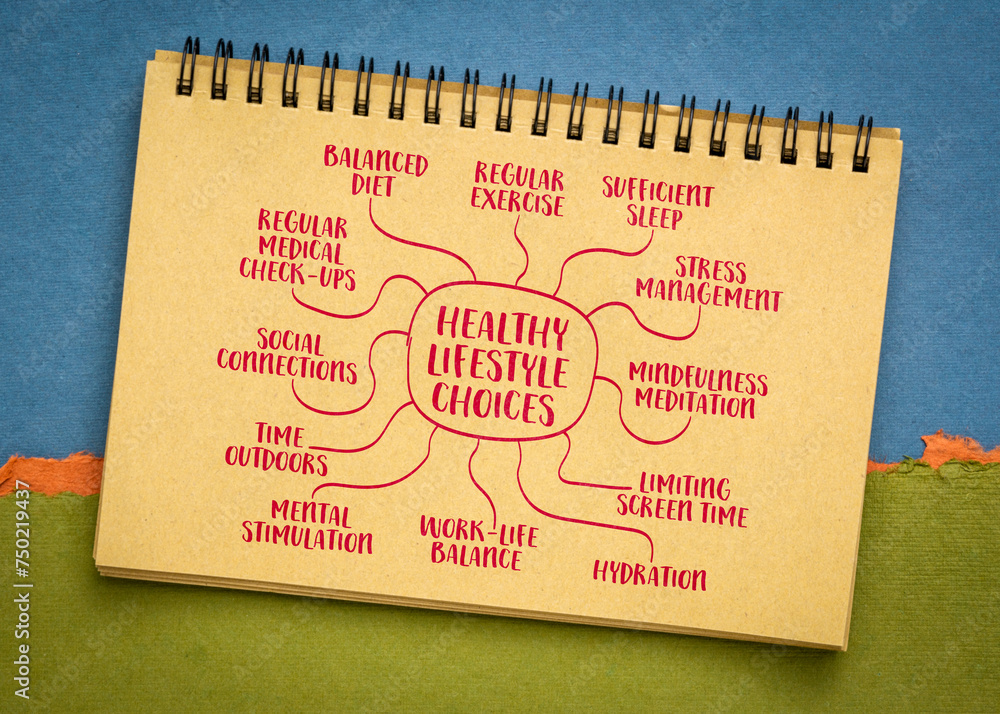 HEALTHY LIFESTYLE CHOICES

BALANCED DIET

REGULAR EXERCISE

SUFFICIENT SLEEP

STRESS MANAGEMENT

MINDFULNESS MEDITATION

LIMITING SCREEN TIME

HYDRATION

WORK-LIFE BALANCE

MENTAL STIMULATION

TIME OUTDOORS

SOCIAL CONNECTIONS

REGULAR MEDICAL CHECK-UPS

Adobe Stock | #750219437