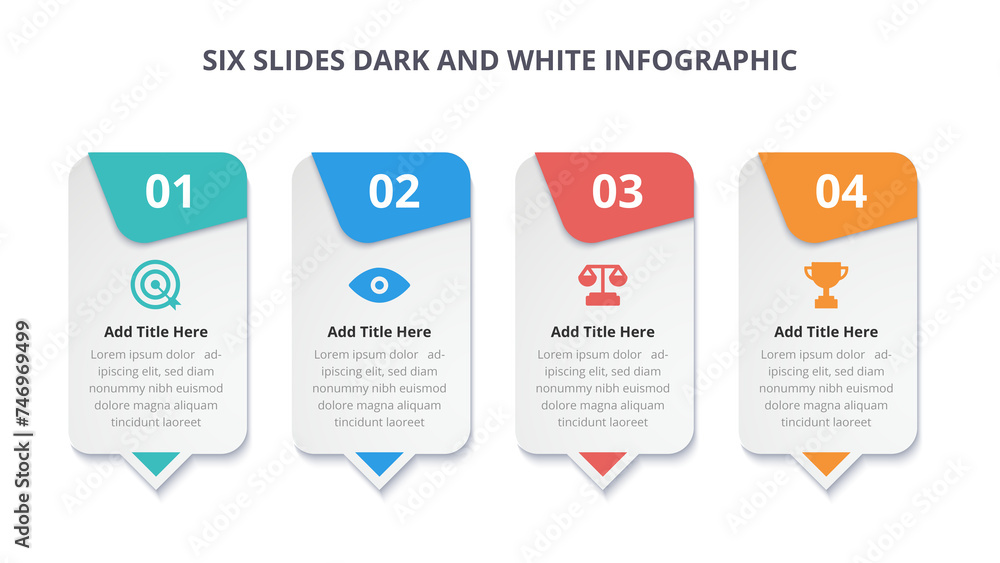 SIX SLIDES DARK AND WHITE INFOGRAPHIC

01

Add Title Here

Lorem ipsum dolor adipiscing elit, sed diam nonummy nibh euismod dolore magna aliquam tincidunt laoreet

02

Add Title Here

Lorem ipsum dolor adipiscing elit, sed diam nonummy nibh euismod dolore magna aliquam tincidunt laoreet

03

Add Title Here

Lorem ipsum dolor adipiscing elit, sed diam nonummy nibh euismod dolore magna aliquam tincidunt laoreet

04

Add Title Here

Lorem ipsum dolor adipiscing elit, sed diam nonummy nibh euismod dolore magna aliquam tincidunt laoreet

Adobe Stock | #746969499