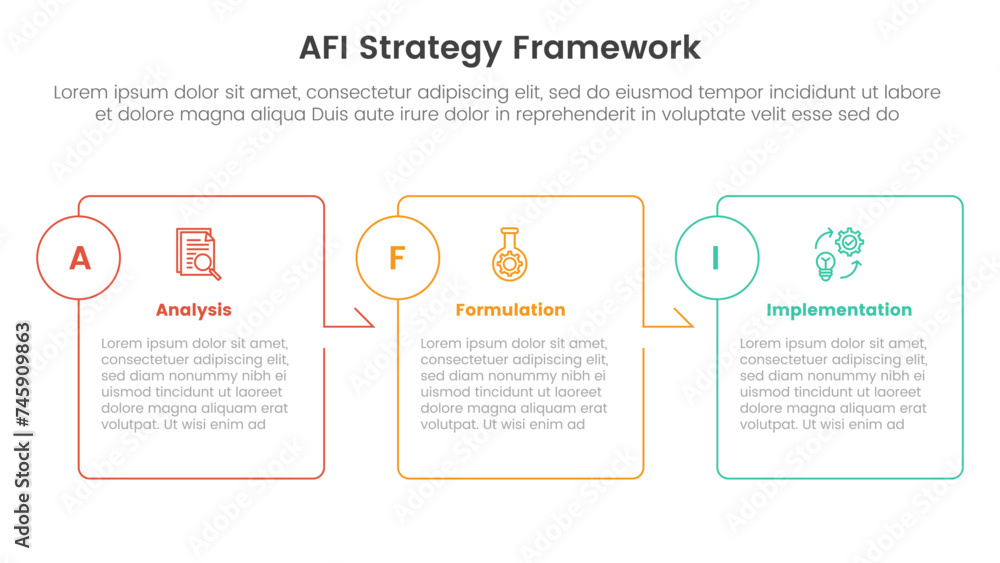 AFI Strategy Framework

Lorem ipsum dolor sit amet, consectetur adipiscing elit, sed do eiusmod tempor incididunt ut labore et dolore magna aliqua Duis aute irure dolor in reprehenderit in voluptate velit esse sed do

A

Analysis

Lorem ipsum dolor sit amet, consectetuer adipiscing elit, sed diam nonummy nibh ei uismod tincidunt ut laoreet dolore magna aliquam erat volutpat. Ut wisi enim ad

F

Formulation

Lorem ipsum dolor sit amet, consectetuer adipiscing elit, sed diam nonummy nibh ei uismod tincidunt ut laoreet dolore magna aliquam erat volutpat. Ut wisi enim ad

I

Implementation

Lorem ipsum dolor sit amet, consectetuer adipiscing elit, sed diam nonummy nibh ei uismod tincidunt ut laoreet dolore magna aliquam erat volutpat. Ut wisi enim ad

Adobe Stock | #745909863