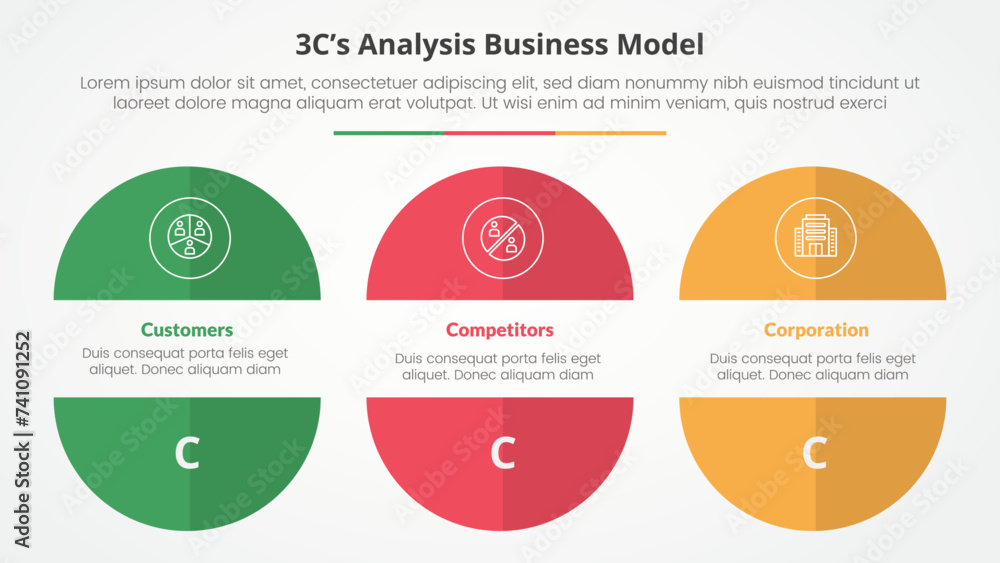 3C's Analysis Business Model

Lorem ipsum dolor sit amet, consectetuer adipiscing elit, sed diam nonummy nibh euismod tincidunt ut laoreet dolore magna aliquam erat volutpat. Ut wisi enim ad minim veniam, quis nostrud exerci

Customers

Duis consequat porta felis eget aliquet. Donec aliquam diam

C

Competitors

Duis consequat porta felis eget aliquet. Donec aliquam diam

C

Corporation

Duis consequat porta felis eget aliquet. Donec aliquam diam

C

Adobe Stock | #741091252