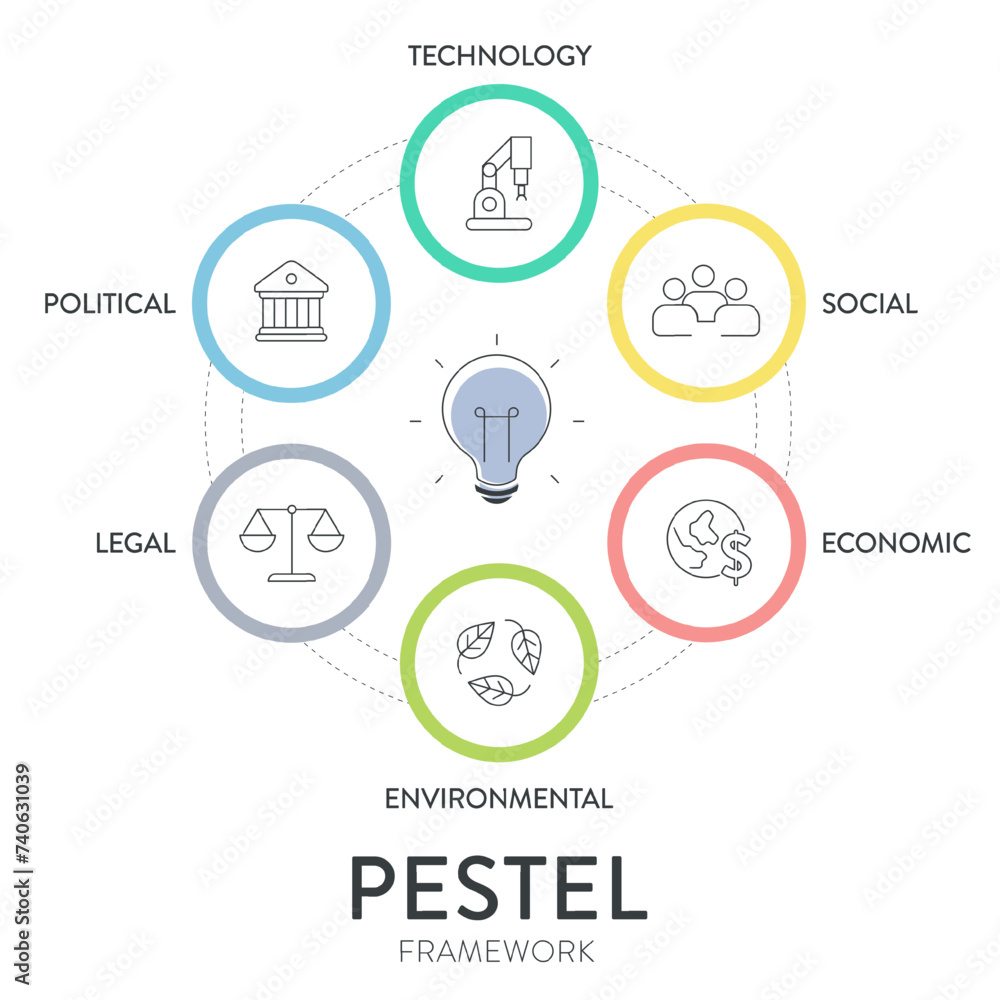 TECHNOLOGY

POLITICAL

SOCIAL

LEGAL

ECONOMIC

ENVIRONMENTAL

PESTEL
FRAMEWORK

Adobe Stock | #740631039