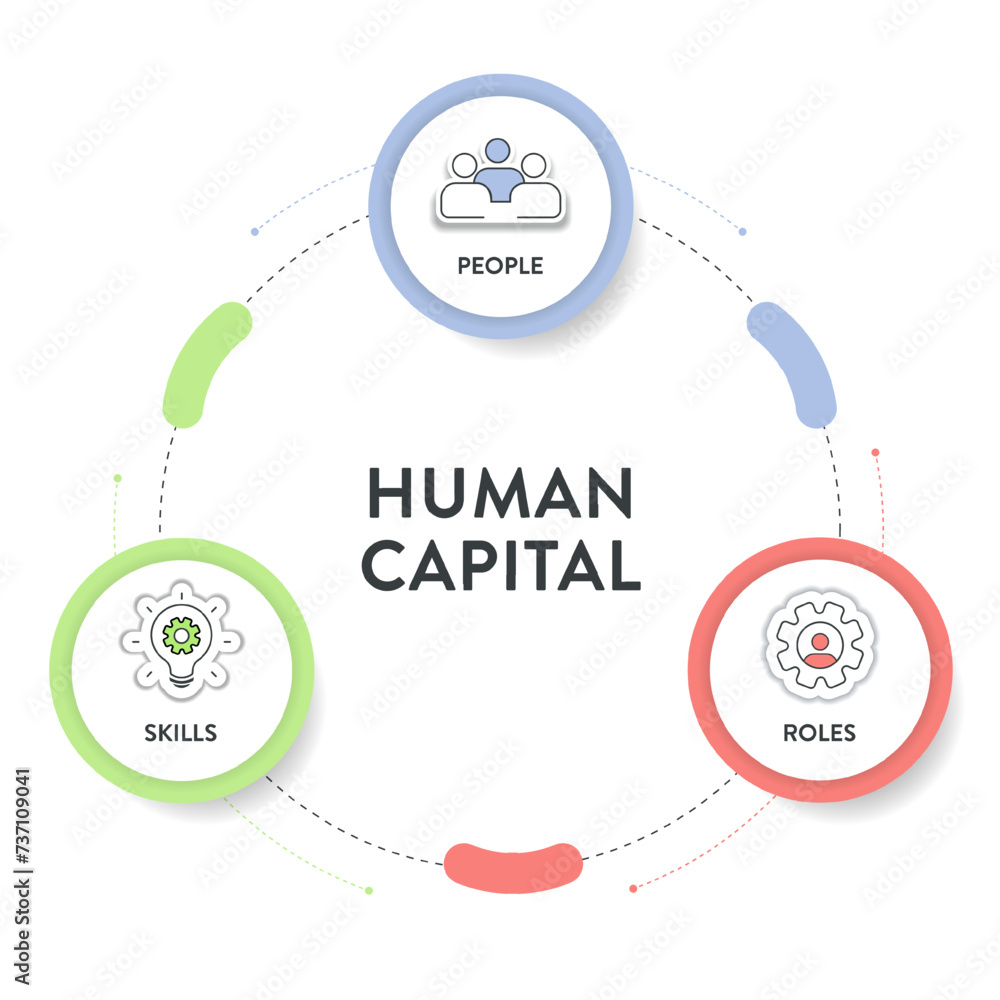 PEOPLE

HUMAN CAPITAL

SKILLS

ROLES

Adobe Stock | #737109041