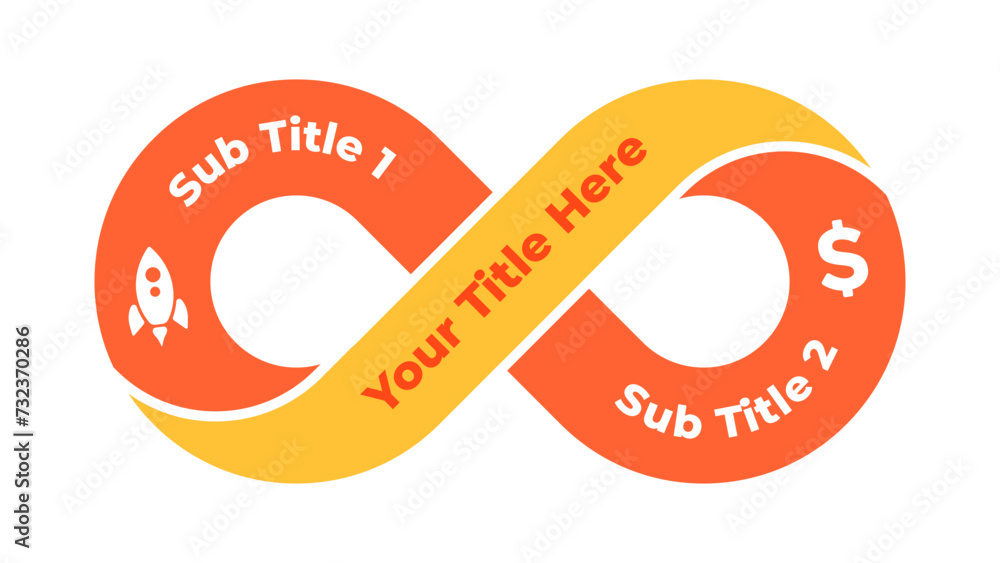 Sub Title 1

Your Title Here

$

Sub Title 2

Adobe Stock | #732370286