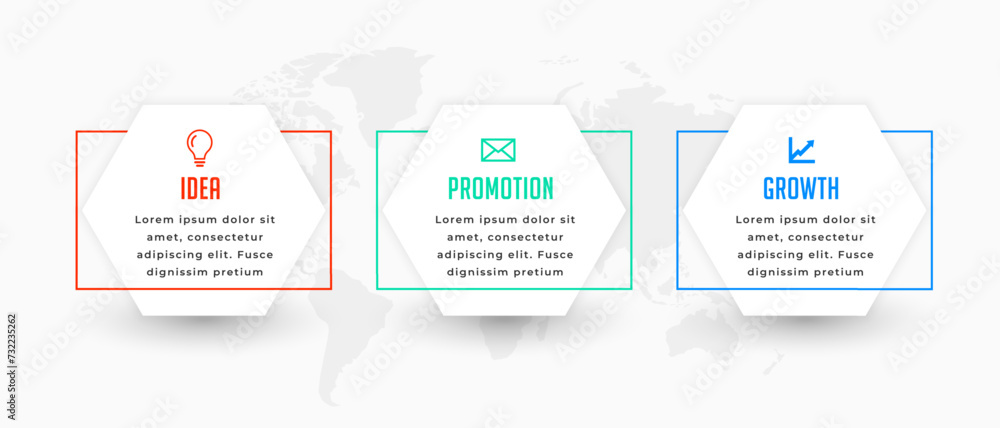 IDEA

Lorem ipsum dolor sit amet, consectetur adipiscing elit. Fusce dignissim pretium

PROMOTION

Lorem ipsum dolor sit amet, consectetur adipiscing elit. Fusce dignissim pretium

GROWTH

Lorem ipsum dolor sit amet, consectetur adipiscing elit. Fusce dignissim pretium

Adobe Stock

732235262