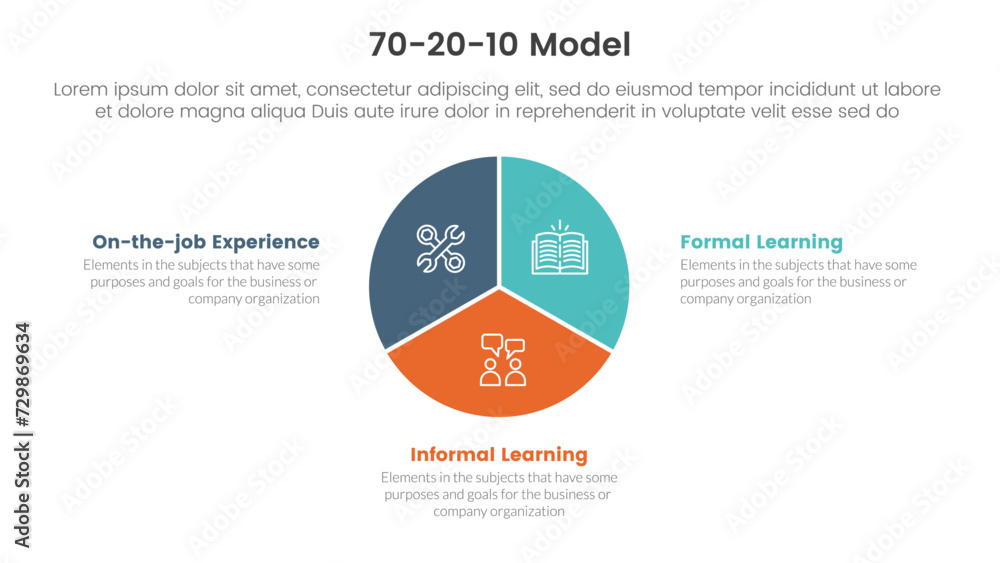 70-20-10 Model

Lorem ipsum dolor sit amet, consectetur adipiscing elit, sed do eiusmod tempor incididunt ut labore et dolore magna aliqua Duis aute irure dolor in reprehenderit in voluptate velit esse sed do

On-the-job Experience
Elements in the subjects that have some purposes and goals for the business or company organization

Formal Learning
Elements in the subjects that have some purposes and goals for the business or company organization

Informal Learning
Elements in the subjects that have some purposes and goals for the business or company organization

Adobe Stock | #729869634