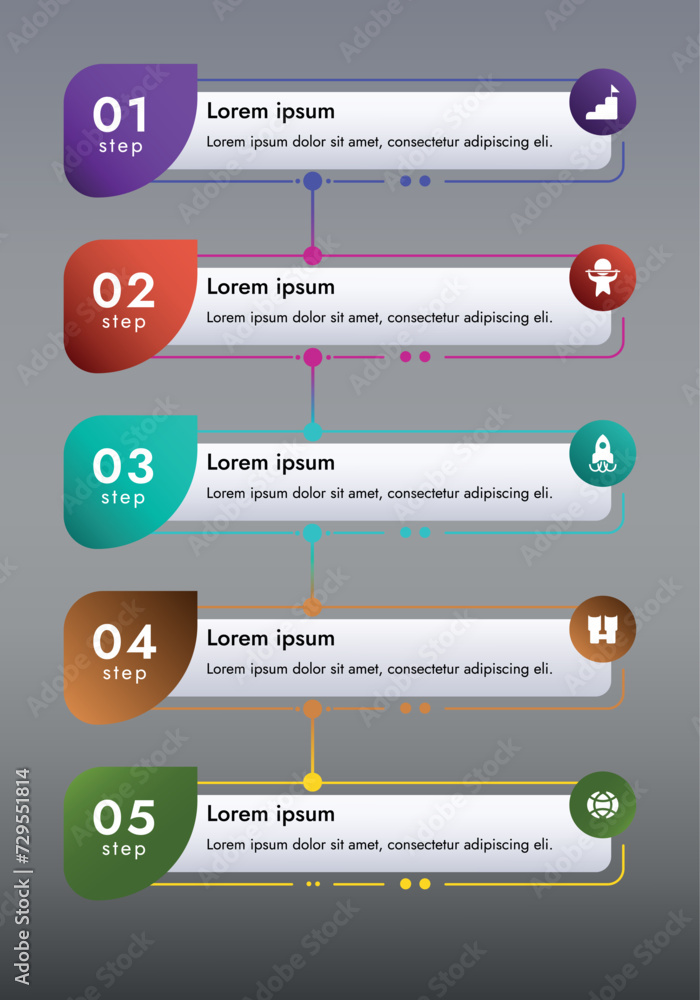 01
step
Lorem ipsum
Lorem ipsum dolor sit amet, consectetur adipiscing eli.

02
step
Lorem ipsum
Lorem ipsum dolor sit amet, consectetur adipiscing eli.

03
step
Lorem ipsum
Lorem ipsum dolor sit amet, consectetur adipiscing eli.

04
step
Lorem ipsum
Lorem ipsum dolor sit amet, consectetur adipiscing eli.

05
step
Lorem ipsum
Lorem ipsum dolor sit amet, consectetur adipiscing eli.

Adobe Stock | #729551814