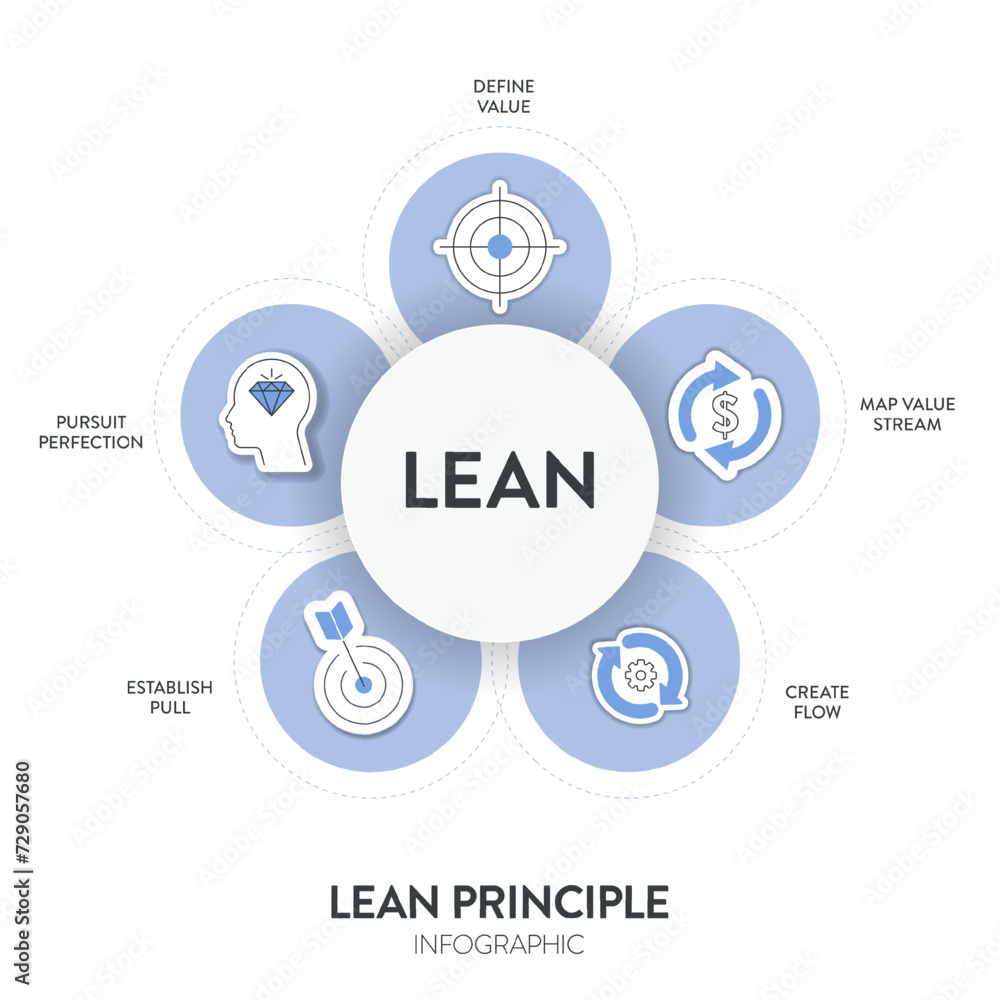 DEFINE VALUE

MAP VALUE STREAM

CREATE FLOW

ESTABLISH PULL

PURSUIT PERFECTION

LEAN

LEAN PRINCIPLE
INFOGRAPHIC

Adobe Stock | #729057680