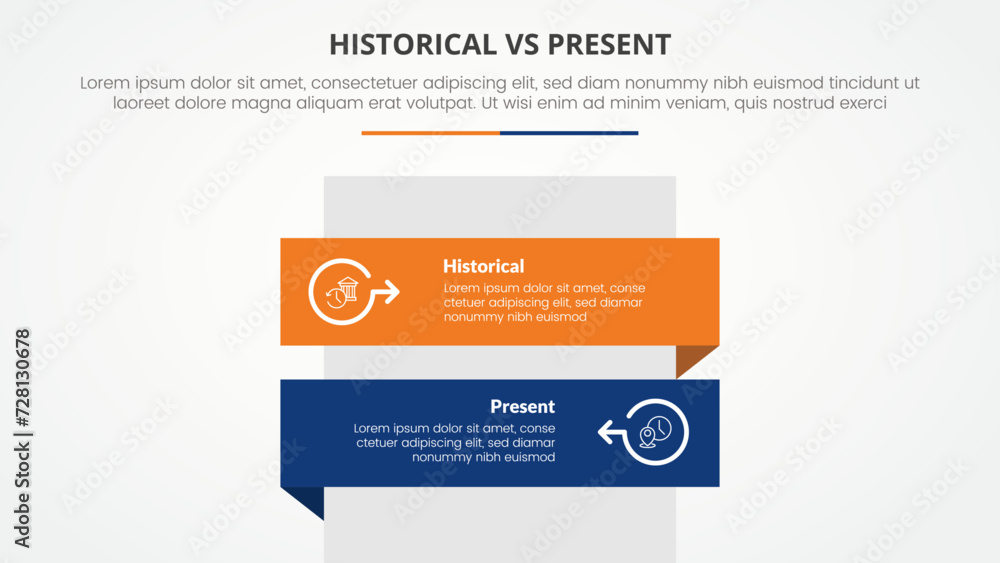 HISTORICAL VS PRESENT

Lorem ipsum dolor sit amet, consectetuer adipiscing elit, sed diam nonummy nibh euismod tincidunt ut laoreet dolore magna aliquam erat volutpat. Ut wisi enim ad minim veniam, quis nostrud exerci

Historical

Lorem ipsum dolor sit amet, conse ctetuer adipiscing elit, sed diamar nonummy nibh euismod

Present

Lorem ipsum dolor sit amet, conse ctetuer adipiscing elit, sed diamar nonummy nibh euismod

Adobe Stock | #728130678