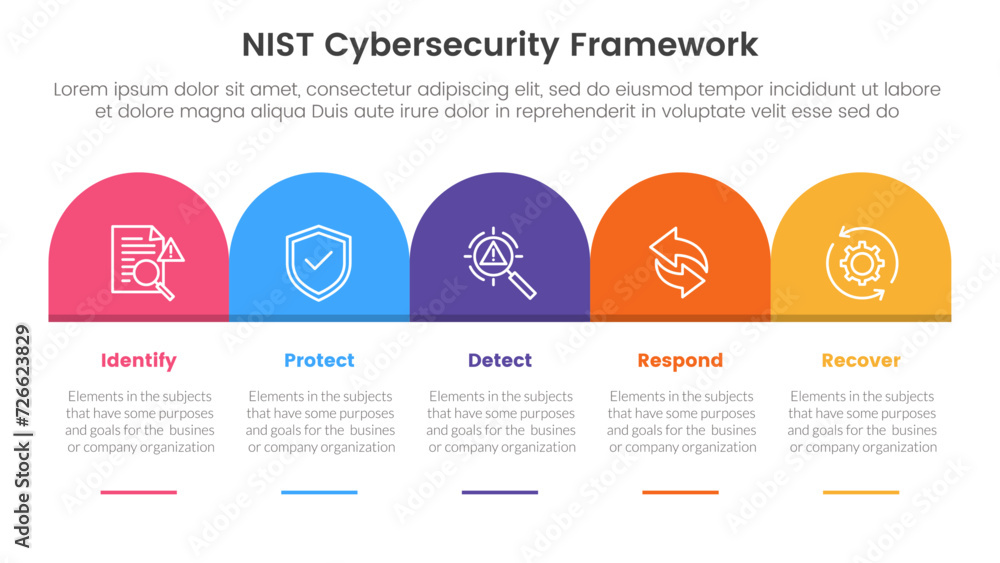 NIST Cybersecurity Framework

Lorem ipsum dolor sit amet, consectetur adipiscing elit, sed do eiusmod tempor incididunt ut labore et dolore magna aliqua Duis aute irure dolor in reprehenderit in voluptate velit esse sed do

Identify

Elements in the subjects that have some purposes and goals for the busines or company organization

Protect

Elements in the subjects that have some purposes and goals for the busines or company organization

Detect

Elements in the subjects that have some purposes and goals for the busines or company organization

Respond

Elements in the subjects that have some purposes and goals for the busines or company organization

Recover

Elements in the subjects that have some purposes and goals for the busines or company organization

Adobe Stock | #726623829