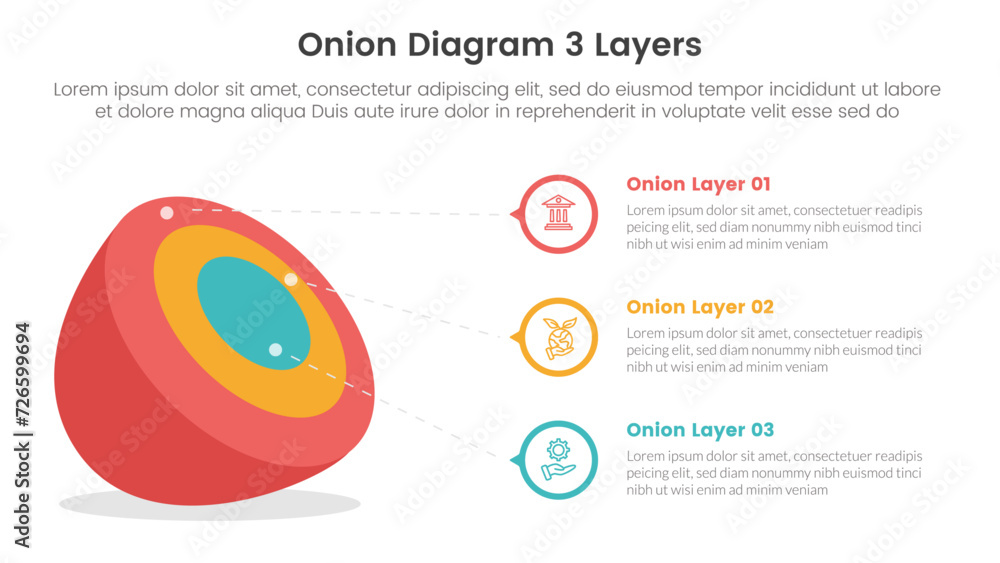 Onion Diagram 3 Layers

Lorem ipsum dolor sit amet, consectetur adipiscing elit, sed do eiusmod tempor incididunt ut labore et dolore magna aliqua Duis aute irure dolor in reprehenderit in voluptate velit esse sed do

Onion Layer 01
Lorem ipsum dolor sit amet, consectetuer readipis peicing elit, sed diam nonummy nibh euismod tinci nibh ut wisi enim ad minim veniam

Onion Layer 02
Lorem ipsum dolor sit amet, consectetuer readipis peicing elit, sed diam nonummy nibh euismod tinci nibh ut wisi enim ad minim veniam

Onion Layer 03
Lorem ipsum dolor sit amet, consectetuer readipis peicing elit, sed diam nonummy nibh euismod tinci nibh ut wisi enim ad minim veniam

Adobe Stock | #726599694