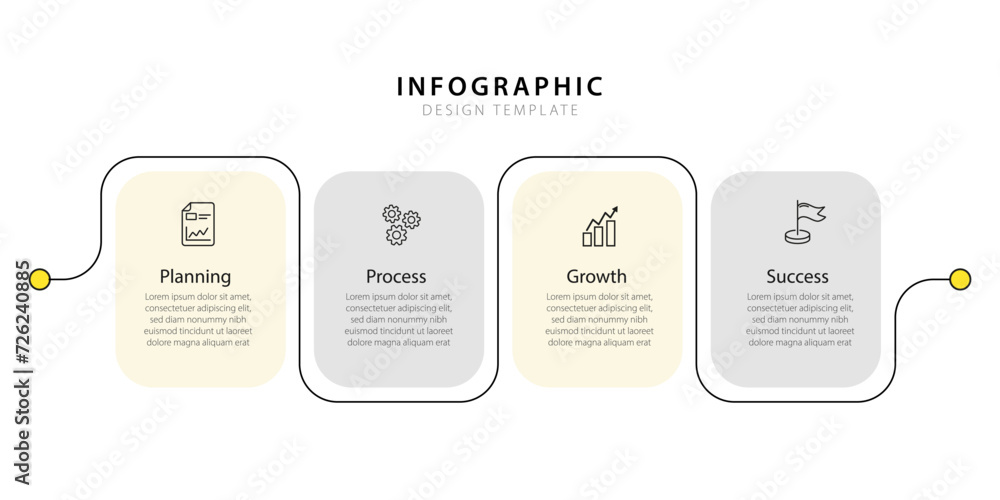 INFOGRAPHIC
DESIGN TEMPLATE

Planning
Lorem ipsum dolor sit amet, consectetuer adipiscing elit, sed diam nonummy nibh euismod tincidunt ut laoreet dolore magna aliquam erat

Process
Lorem ipsum dolor sit amet, consectetuer adipiscing elit, sed diam nonummy nibh euismod tincidunt ut laoreet dolore magna aliquam erat

Growth
Lorem ipsum dolor sit amet, consectetuer adipiscing elit, sed diam nonummy nibh euismod tincidunt ut laoreet dolore magna aliquam erat

Success
Lorem ipsum dolor sit amet, consectetuer adipiscing elit, sed diam nonummy nibh euismod tincidunt ut laoreet dolore magna aliquam erat

Adobe Stock | #726240885