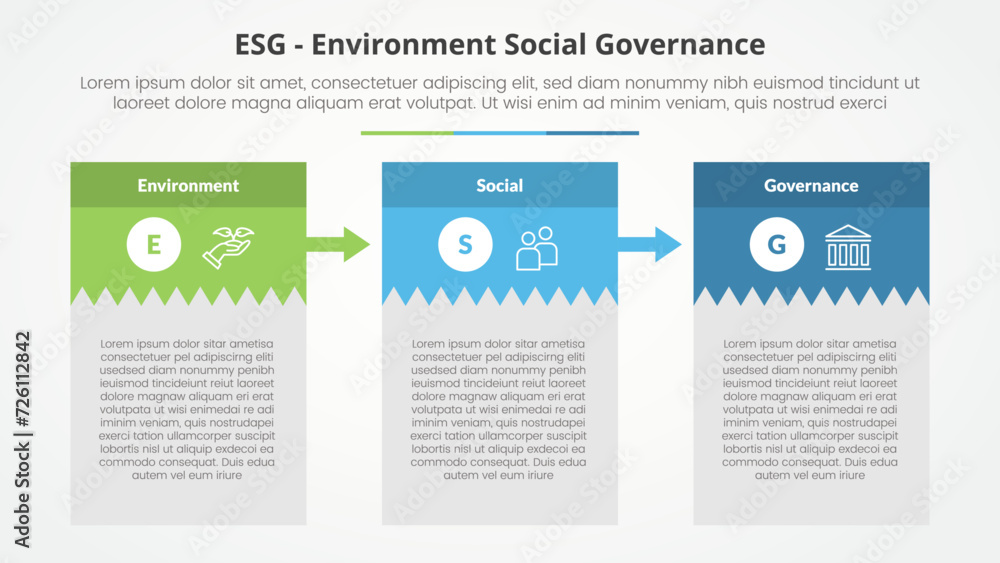 ESG - Environment Social Governance

Lorem ipsum dolor sit amet, consectetuer adipiscing elit, sed diam nonummy nibh euismod tincidunt ut laoreet dolore magna aliquam erat volutpat. Ut wisi enim ad minim veniam, quis nostrud exerci

Environment

E

Lorem ipsum dolor sitar ametisa consectetuer pel adipiscirng eliti usedsed diam nonummy penibh ieuismod tincideiunt reiut laoreet dolore magnaw aliquam eri erat volutpata ut wisi enimedai re adi iminim veniam, quis nostrudapei exerci tation ullamcorper suscipit lobortis nisl ut aliquip exdecoi ea commodo consequat. Duis edua autem vel eum iriure

Social

S

Lorem ipsum dolor sitar ametisa consectetuer pel adipiscirng eliti usedsed diam nonummy penibh ieuismod tincideiunt reiut laoreet dolore magnaw aliquam eri erat volutpata ut wisi enimedai re adi iminim veniam, quis nostrudapei exerci tation ullamcorper suscipit lobortis nisl ut aliquip exdecoi ea commodo consequat. Duis edua autem vel eum iriure

Governance

G

Lorem ipsum dolor sitar ametisa consectetuer pel adipiscirng eliti usedsed diam nonummy penibh ieuismod tincideiunt reiut laoreet dolore magnaw aliquam eri erat volutpata ut wisi enimedai re adi iminim veniam, quis nostrudapei exerci tation ullamcorper suscipit lobortis nisl ut aliquip exdecoi ea commodo consequat. Duis edua autem vel eum iriure

Adobe Stock | #726112842