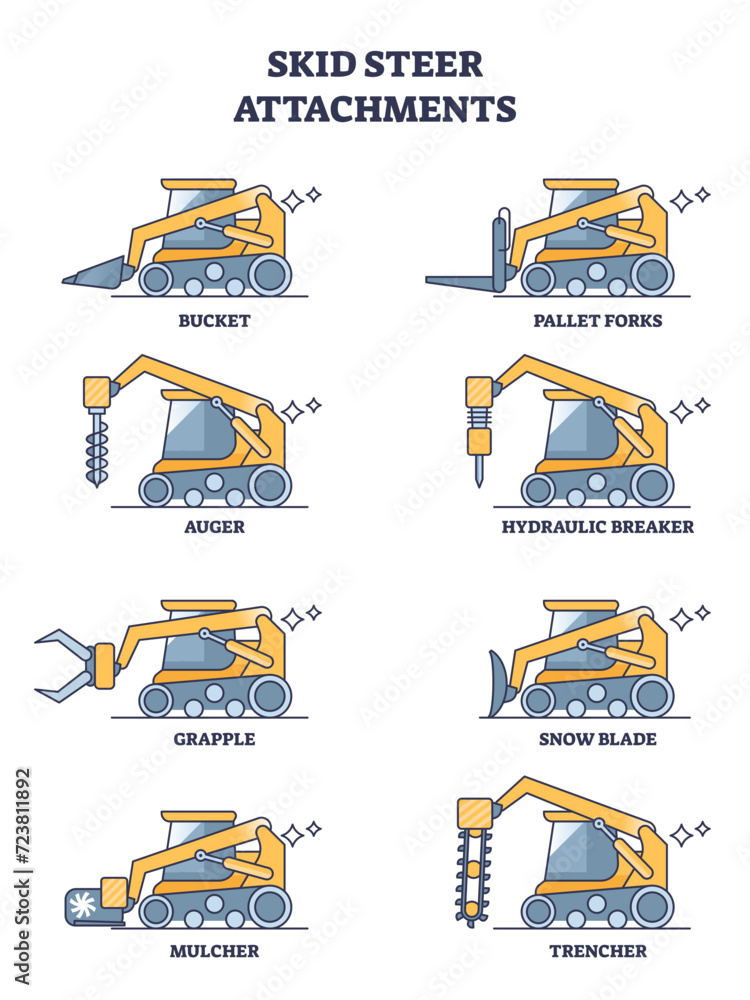 SKID STEER ATTACHMENTS

BUCKET

PALLET FORKS

AUGER

HYDRAULIC BREAKER

GRAPPLE

SNOW BLADE

MULCHER

TRENCHER

Adobe Stock | #723811892