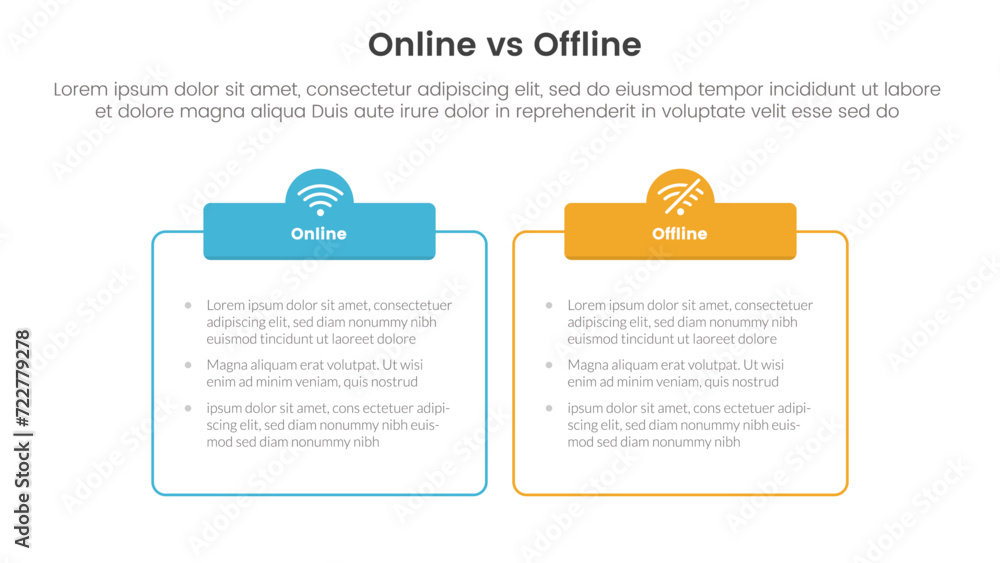 Online vs Offline

Lorem ipsum dolor sit amet, consectetur adipiscing elit, sed do eiusmod tempor incididunt ut labore et dolore magna aliqua Duis aute irure dolor in reprehenderit in voluptate velit esse sed do

Online

• Lorem ipsum dolor sit amet, consectetuer adipiscing elit, sed diam nonummy nibh euismod tincidunt ut laoreet dolore

• Magna aliquam erat volutpat. Ut wisi enim ad minim veniam, quis nostrud

• ipsum dolor sit amet, cons ectetuer adipiscing elit, sed diam nonummy nibh euismod sed diam nonummy nibh

Offline

• Lorem ipsum dolor sit amet, consectetuer adipiscing elit, sed diam nonummy nibh euismod tincidunt ut laoreet dolore

• Magna aliquam erat volutpat. Ut wisi enim ad minim veniam, quis nostrud

• ipsum dolor sit amet, cons ectetuer adipiscing elit, sed diam nonummy nibh euismod sed diam nonummy nibh

Adobe Stock | #722779278