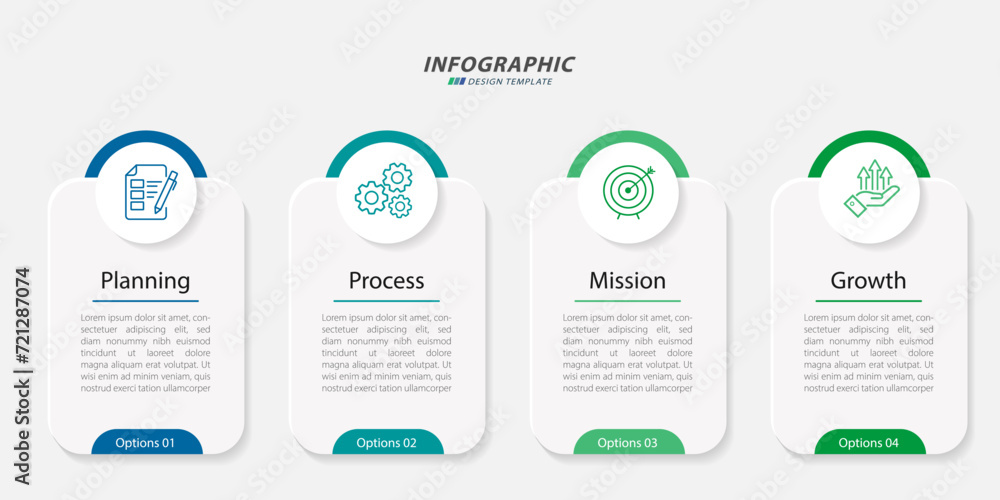 INFOGRAPHIC
DESIGN TEMPLATE

Planning

Lorem ipsum dolor sit amet, consectetuer adipiscing elit, sed diam nonummy nibh euismod tincidunt ut laoreet dolore magna aliquam erat volutpat. Ut wisi enim ad minim veniam, quis nostrud exerci tation ullamcorper

Options 01

Process

Lorem ipsum dolor sit amet, consectetuer adipiscing elit, sed diam nonummy nibh euismod tincidunt ut laoreet dolore magna aliquam erat volutpat. Ut wisi enim ad minim veniam, quis nostrud exerci tation ullamcorper

Options 02

Mission

Lorem ipsum dolor sit amet, consectetuer adipiscing elit, sed diam nonummy nibh euismod tincidunt ut laoreet dolore magna aliquam erat volutpat. Ut wisi enim ad minim veniam, quis nostrud exerci tation ullamcorper

Options 03

Growth

Lorem ipsum dolor sit amet, consectetuer adipiscing elit, sed diam nonummy nibh euismod tincidunt ut laoreet dolore magna aliquam erat volutpat. Ut wisi enim ad minim veniam, quis nostrud exerci tation ullamcorper

Options 04

Adobe Stock | #721287074