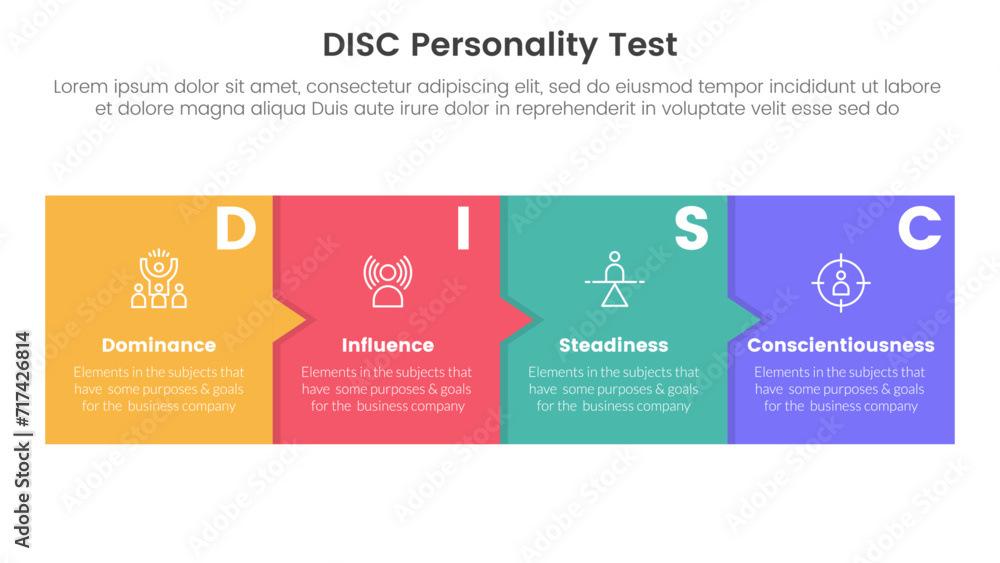 DISC Personality Test

Lorem ipsum dolor sit amet, consectetur adipiscing elit, sed do eiusmod tempor incididunt ut labore et dolore magna aliqua Duis aute irure dolor in reprehenderit in voluptate velit esse sed do

D

Dominance

Elements in the subjects that have some purposes & goals for the business company

I

Influence

Elements in the subjects that have some purposes & goals for the business company

S

Steadiness

Elements in the subjects that have some purposes & goals for the business company

C

Conscientiousness

Elements in the subjects that have some purposes & goals for the business company

Adobe Stock | #717426814