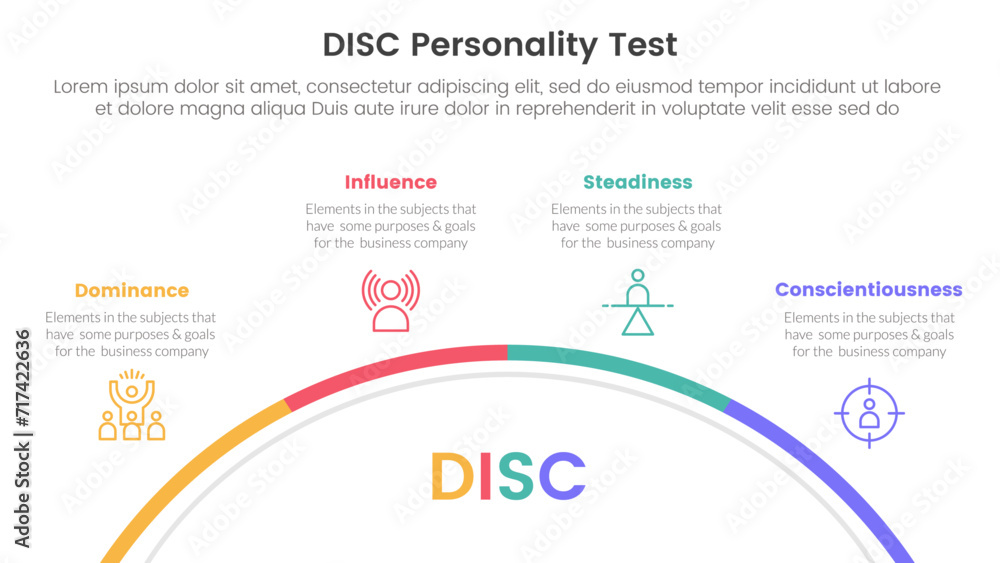 DISC Personality Test

Lorem ipsum dolor sit amet, consectetur adipiscing elit, sed do eiusmod tempor incididunt ut labore et dolore magna aliqua Duis aute irure dolor in reprehenderit in voluptate velit esse sed do

Dominance

Elements in the subjects that have some purposes & goals for the business company

Influence

Elements in the subjects that have some purposes & goals for the business company

Steadiness

Elements in the subjects that have some purposes & goals for the business company

Conscientiousness

Elements in the subjects that have some purposes & goals for the business company

DISC

Adobe Stock | #717422636