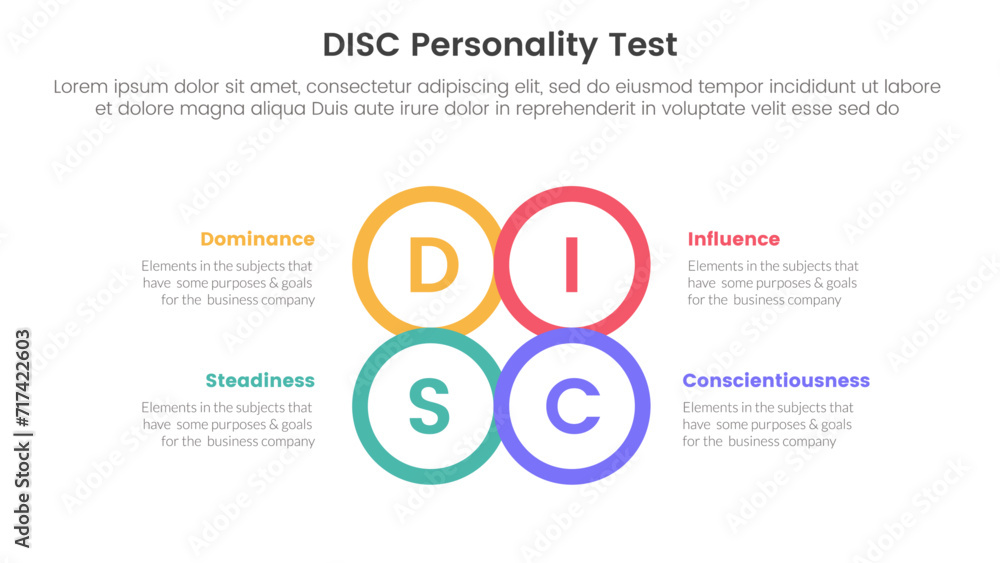 DISC Personality Test

Lorem ipsum dolor sit amet, consectetur adipiscing elit, sed do eiusmod tempor incididunt ut labore et dolore magna aliqua Duis aute irure dolor in reprehenderit in voluptate velit esse sed do

Dominance
Elements in the subjects that have some purposes & goals for the business company

D

I

Influence
Elements in the subjects that have some purposes & goals for the business company

Steadiness
Elements in the subjects that have some purposes & goals for the business company

S

C

Conscientiousness
Elements in the subjects that have some purposes & goals for the business company

Adobe Stock | #717422603