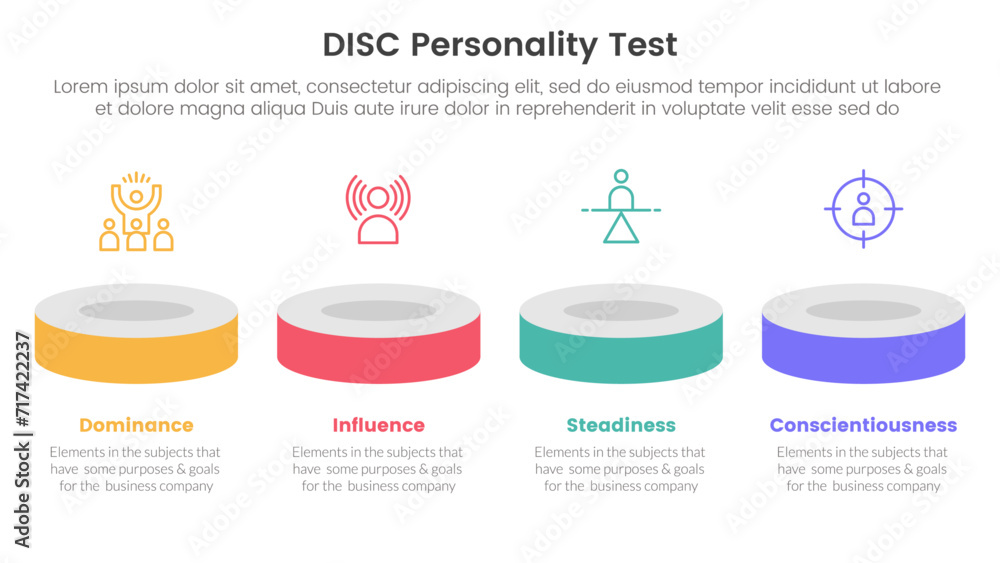 DISC Personality Test

Lorem ipsum dolor sit amet, consectetur adipiscing elit, sed do eiusmod tempor incididunt ut labore et dolore magna aliqua Duis aute irure dolor in reprehenderit in voluptate velit esse sed do

Dominance
Elements in the subjects that have some purposes & goals for the business company

Influence
Elements in the subjects that have some purposes & goals for the business company

Steadiness
Elements in the subjects that have some purposes & goals for the business company

Conscientiousness
Elements in the subjects that have some purposes & goals for the business company

Adobe Stock | #717422237