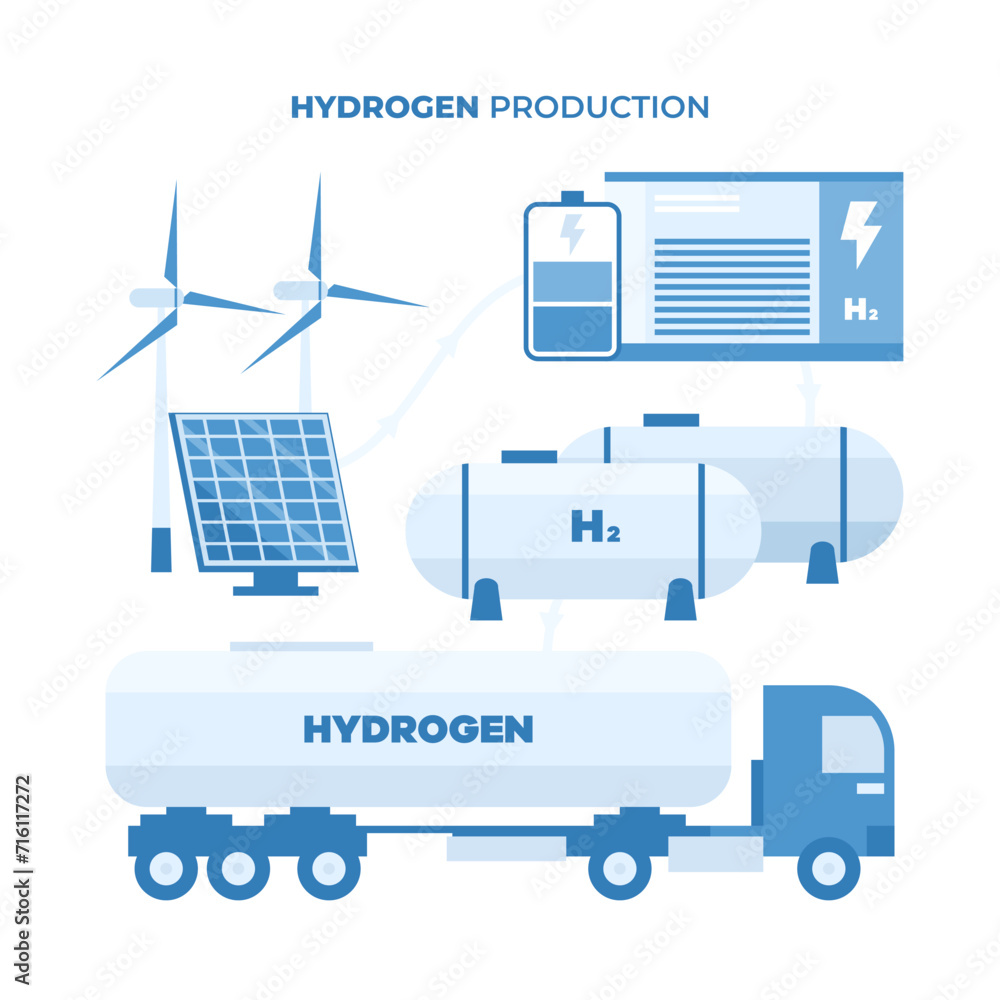 HYDROGEN PRODUCTION

$H_2$

$H_2$

HYDROGEN

Adobe Stock | #716117272