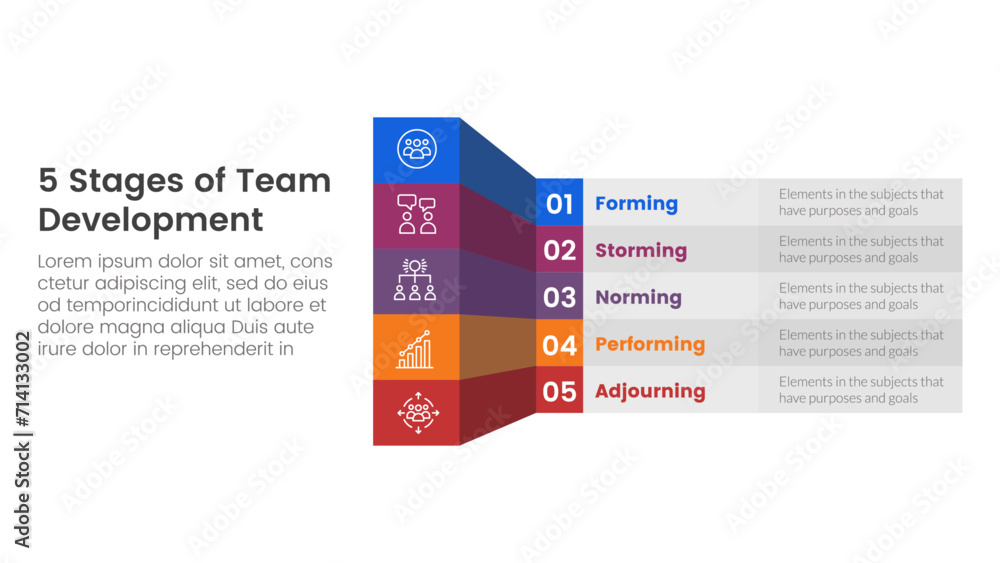 5 Stages of Team Development

Lorem ipsum dolor sit amet, cons ctetur adipiscing elit, sed do eius od temporincididunt ut labore et dolore magna aliqua Duis aute irure dolor in reprehenderit in

01 Forming
Elements in the subjects that have purposes and goals

02 Storming
Elements in the subjects that have purposes and goals

03 Norming
Elements in the subjects that have purposes and goals

04 Performing
Elements in the subjects that have purposes and goals

05 Adjourning
Elements in the subjects that have purposes and goals

Adobe Stock | #714133002