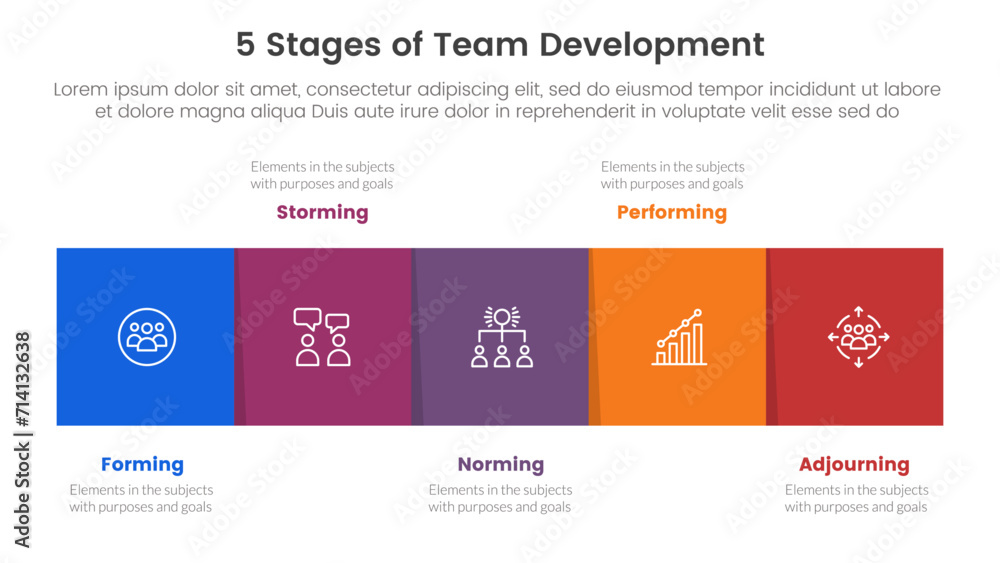 5 Stages of Team Development

Lorem ipsum dolor sit amet, consectetur adipiscing elit, sed do eiusmod tempor incididunt ut labore et dolore magna aliqua Duis aute irure dolor in reprehenderit in voluptate velit esse sed do

Elements in the subjects with purposes and goals

Storming

Elements in the subjects with purposes and goals

Performing

Forming

Elements in the subjects with purposes and goals

Norming

Elements in the subjects with purposes and goals

Adjourning

Elements in the subjects with purposes and goals

Adobe Stock | #714132638