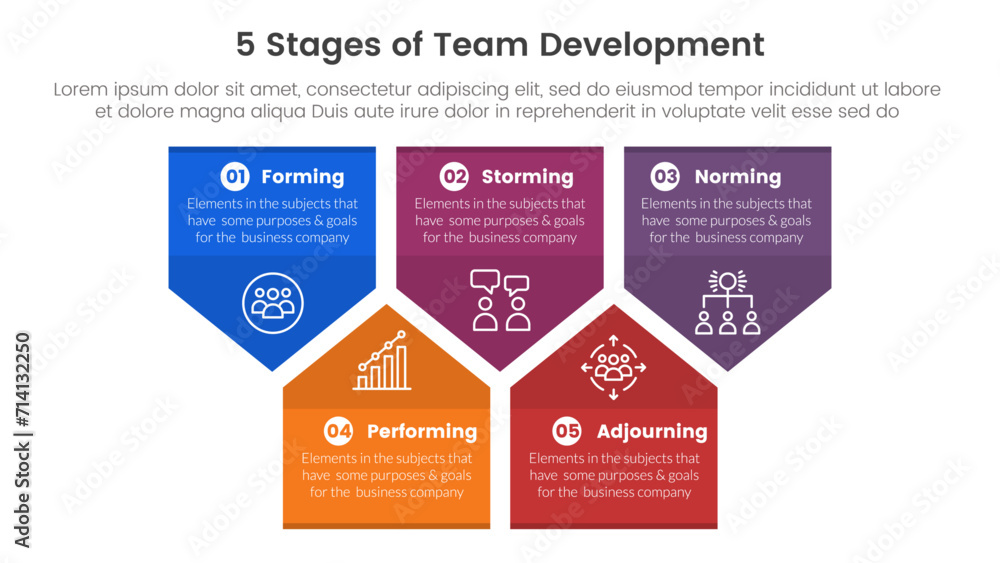 5 Stages of Team Development

Lorem ipsum dolor sit amet, consectetur adipiscing elit, sed do eiusmod tempor incididunt ut labore et dolore magna aliqua Duis aute irure dolor in reprehenderit in voluptate velit esse sed do

01 Forming
Elements in the subjects that have some purposes & goals for the business company

02 Storming
Elements in the subjects that have some purposes & goals for the business company

03 Norming
Elements in the subjects that have some purposes & goals for the business company

04 Performing
Elements in the subjects that have some purposes & goals for the business company

05 Adjourning
Elements in the subjects that have some purposes & goals for the business company

Adobe Stock | #714132250