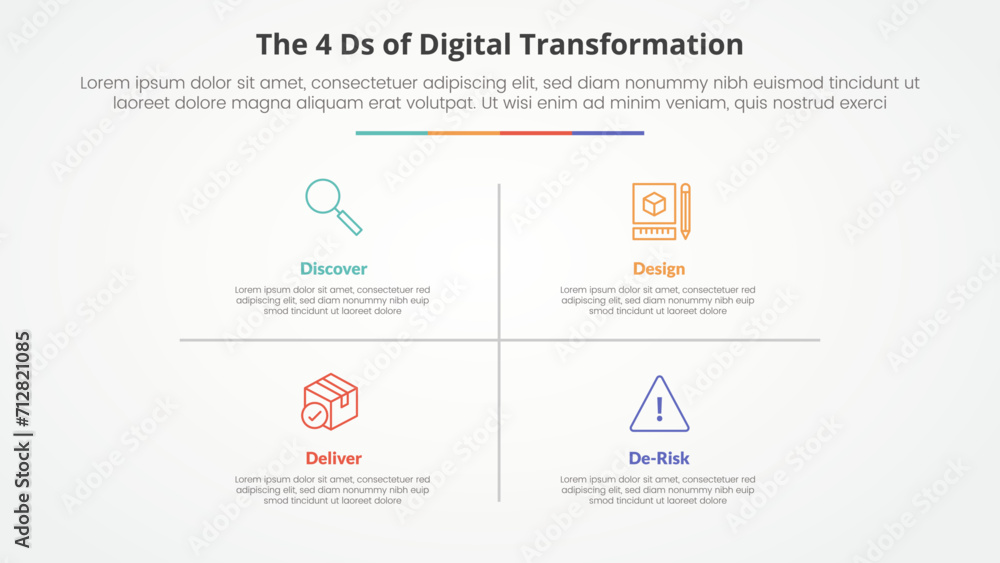 The 4 Ds of Digital Transformation

Lorem ipsum dolor sit amet, consectetuer adipiscing elit, sed diam nonummy nibh euismod tincidunt ut laoreet dolore magna aliquam erat volutpat. Ut wisi enim ad minim veniam, quis nostrud exerci

Discover

Lorem ipsum dolor sit amet, consectetuer red adipiscing elit, sed diam nonummy nibh euip smod tincidunt ut laoreet dolore

Design

Lorem ipsum dolor sit amet, consectetuer red adipiscing elit, sed diam nonummy nibh euip smod tincidunt ut laoreet dolore

Deliver

Lorem ipsum dolor sit amet, consectetuer red adipiscing elit, sed diam nonummy nibh euip smod tincidunt ut laoreet dolore

De-Risk

Lorem ipsum dolor sit amet, consectetuer red adipiscing elit, sed diam nonummy nibh euip smod tincidunt ut laoreet dolore

Adobe Stock | #712821085