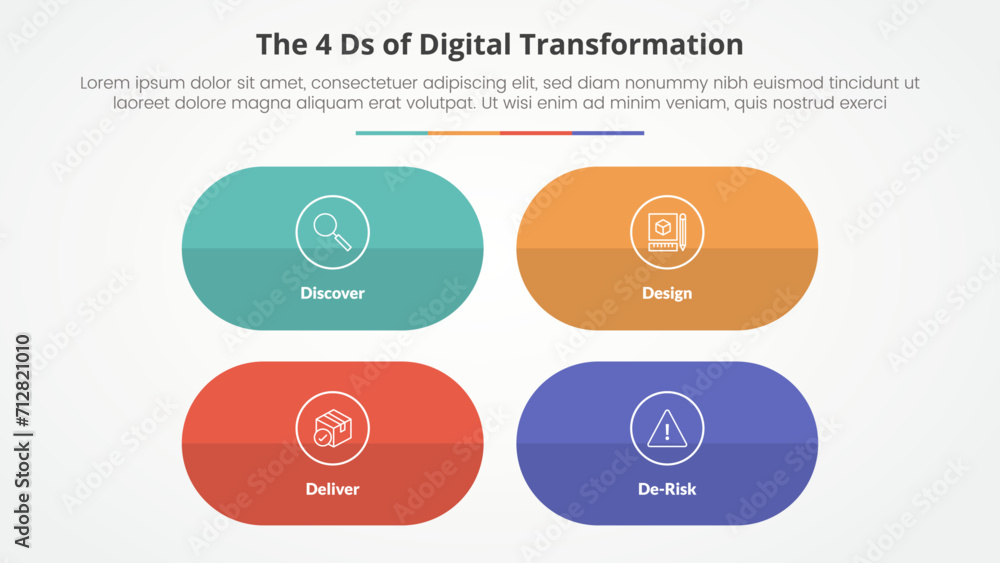 The 4 Ds of Digital Transformation

Lorem ipsum dolor sit amet, consectetuer adipiscing elit, sed diam nonummy nibh euismod tincidunt ut laoreet dolore magna aliquam erat volutpat. Ut wisi enim ad minim veniam, quis nostrud exerci

Discover

Design

Deliver

De-Risk

Adobe Stock | #712821010