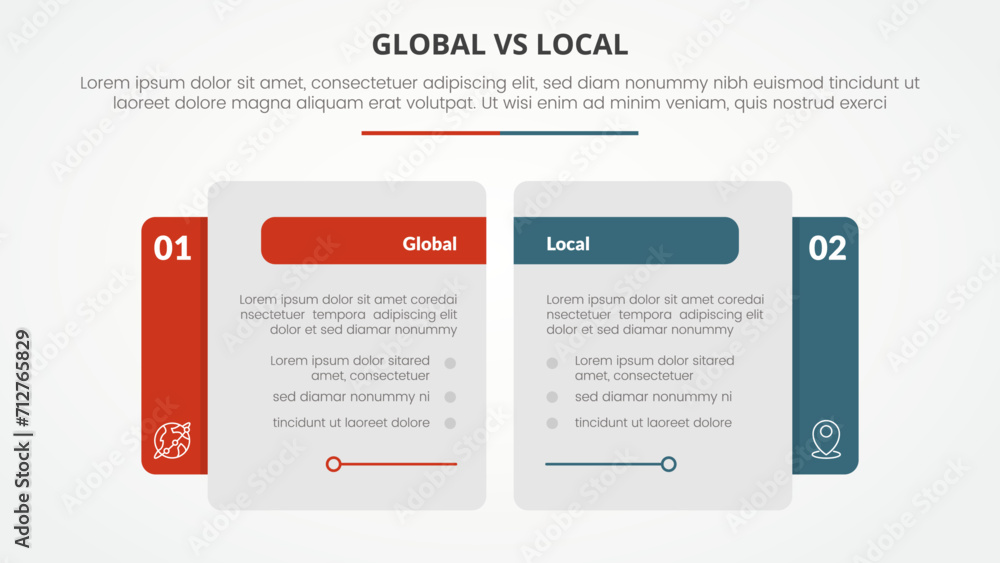 GLOBAL VS LOCAL

Lorem ipsum dolor sit amet, consectetuer adipiscing elit, sed diam nonummy nibh euismod tincidunt ut laoreet dolore magna aliquam erat volutpat. Ut wisi enim ad minim veniam, quis nostrud exerci

01

Global

Lorem ipsum dolor sit amet coredai nsectetuer tempora adipiscing elit dolor et sed diamar nonummy

Lorem ipsum dolor sitared amet, consectetuer

sed diamar nonummy ni

tincidunt ut laoreet dolore

Local

02

Lorem ipsum dolor sit amet coredai nsectetuer tempora adipiscing elit dolor et sed diamar nonummy

Lorem ipsum dolor sitared amet, consectetuer

sed diamar nonummy ni

tincidunt ut laoreet dolore

Adobe Stock | #712765829