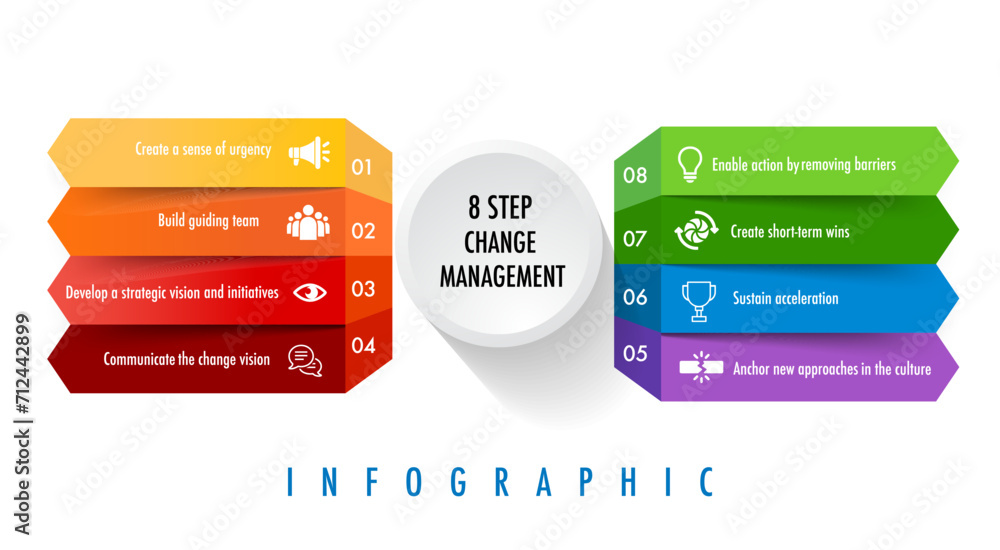 Create a sense of urgency
01
Build guiding team
02
Develop a strategic vision and initiatives
03
Communicate the change vision
04

8 STEP CHANGE MANAGEMENT

08
Enable action by removing barriers
07
Create short-term wins
06
Sustain acceleration
05
Anchor new approaches in the culture

INFOGRAPHIC

Adobe Stock | #712442899