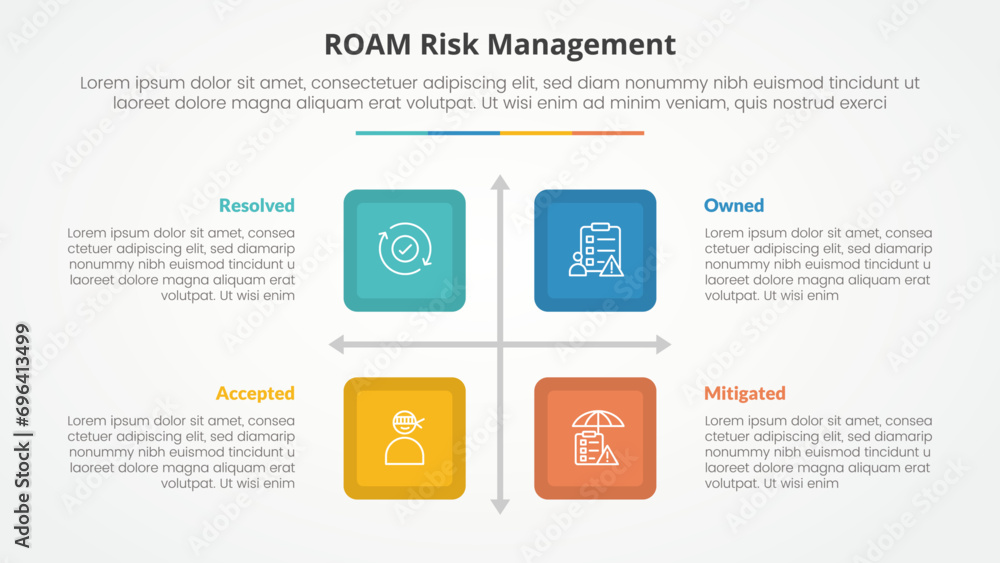 ROAM Risk Management

Lorem ipsum dolor sit amet, consectetuer adipiscing elit, sed diam nonummy nibh euismod tincidunt ut laoreet dolore magna aliquam erat volutpat. Ut wisi enim ad minim veniam, quis nostrud exerci

Resolved

Lorem ipsum dolor sit amet, consea ctetuer adipiscing elit, sed diamarip nonummy nibh euismod tincidunt u laoreet dolore magna aliquam erat volutpat. Ut wisi enim

Owned

Lorem ipsum dolor sit amet, consea ctetuer adipiscing elit, sed diamarip nonummy nibh euismod tincidunt u laoreet dolore magna aliquam erat volutpat. Ut wisi enim

Accepted

Lorem ipsum dolor sit amet, consea ctetuer adipiscing elit, sed diamarip nonummy nibh euismod tincidunt u laoreet dolore magna aliquam erat volutpat. Ut wisi enim

Mitigated

Lorem ipsum dolor sit amet, consea ctetuer adipiscing elit, sed diamarip nonummy nibh euismod tincidunt u laoreet dolore magna aliquam erat volutpat. Ut wisi enim

Adobe Stock | #696413499