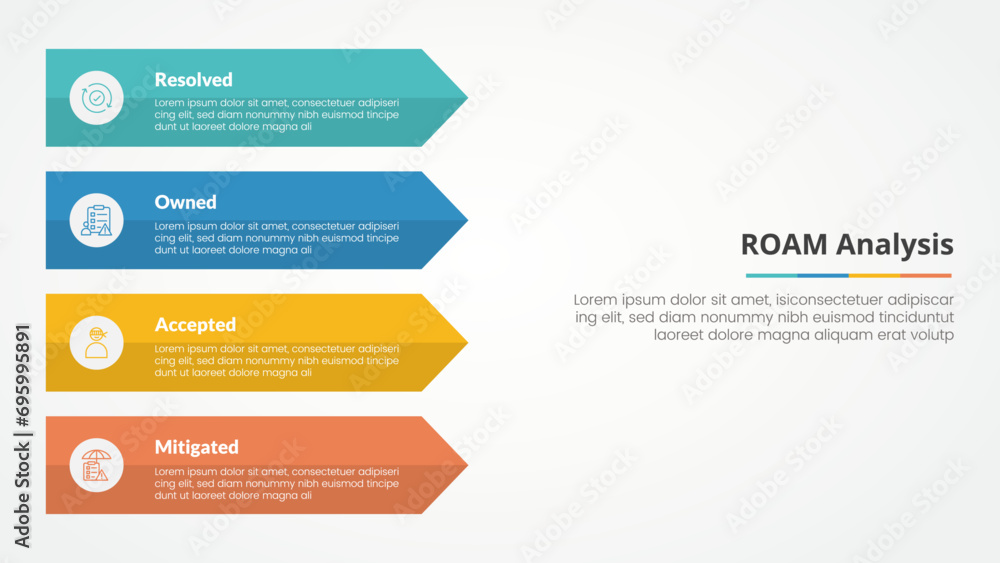 Resolved
Lorem ipsum dolor sit amet, consectetuer adipiseri cing elit, sed diam nonummy nibh euismod tincipe dunt ut laoreet dolore magna ali

Owned
Lorem ipsum dolor sit amet, consectetuer adipiseri cing elit, sed diam nonummy nibh euismod tincipe dunt ut laoreet dolore magna ali

Accepted
Lorem ipsum dolor sit amet, consectetuer adipiseri cing elit, sed diam nonummy nibh euismod tincipe dunt ut laoreet dolore magna ali

Mitigated
Lorem ipsum dolor sit amet, consectetuer adipiseri cing elit, sed diam nonummy nibh euismod tincipe dunt ut laoreet dolore magna ali

ROAM Analysis

Lorem ipsum dolor sit amet, isiconsectetuer adipiscar ing elit, sed diam nonummy nibh euismod tinciduntut laoreet dolore magna aliquam erat volutp

Adobe Stock | #695995891