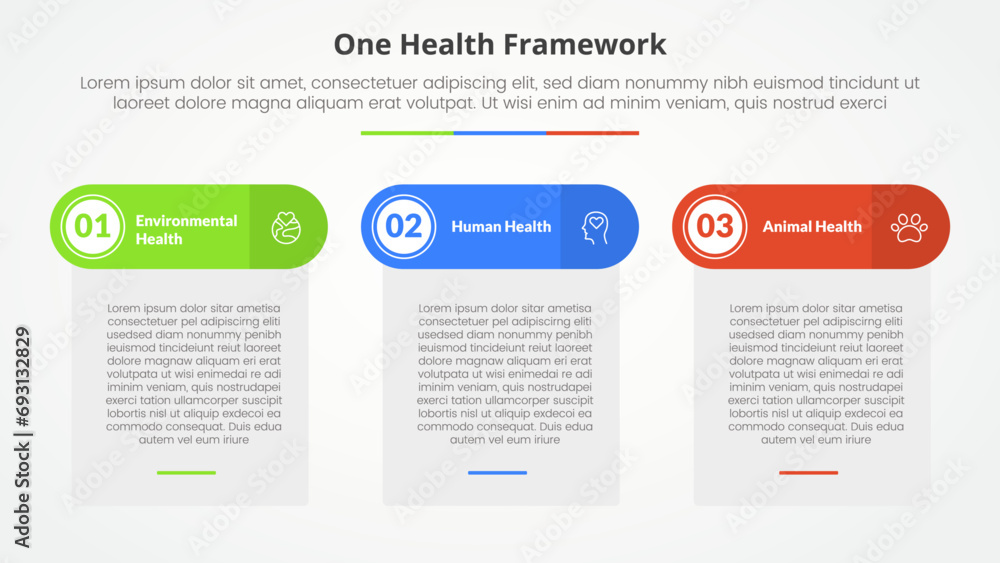 One Health Framework

Lorem ipsum dolor sit amet, consectetuer adipiscing elit, sed diam nonummy nibh euismod tincidunt ut laoreet dolore magna aliquam erat volutpat. Ut wisi enim ad minim veniam, quis nostrud exerci

01 Environmental Health

Lorem ipsum dolor sitar ametisa consectetuer pel adipiscirng eliti usedsed diam nonummy penibh ieuismod tincideiunt reiut laoreet dolore magnaw aliquam eri erat volutpata ut wisi enimedai re adi iminim veniam, quis nostrudapei exerci tation ullamcorper suscipit lobortis nisl ut aliquip exdecoi ea commodo consequat. Duis edua autem vel eum iriure

02 Human Health

Lorem ipsum dolor sitar ametisa consectetuer pel adipiscirng eliti usedsed diam nonummy penibh ieuismod tincideiunt reiut laoreet dolore magnaw aliquam eri erat volutpata ut wisi enimedai re adi iminim veniam, quis nostrudapei exerci tation ullamcorper suscipit lobortis nisl ut aliquip exdecoi ea commodo consequat. Duis edua autem vel eum iriure

03 Animal Health

Lorem ipsum dolor sitar ametisa consectetuer pel adipiscirng eliti usedsed diam nonummy penibh ieuismod tincideiunt reiut laoreet dolore magnaw aliquam eri erat volutpata ut wisi enimedai re adi iminim veniam, quis nostrudapei exerci tation ullamcorper suscipit lobortis nisl ut aliquip exdecoi ea commodo consequat. Duis edua autem vel eum iriure

Adobe Stock | #693132829