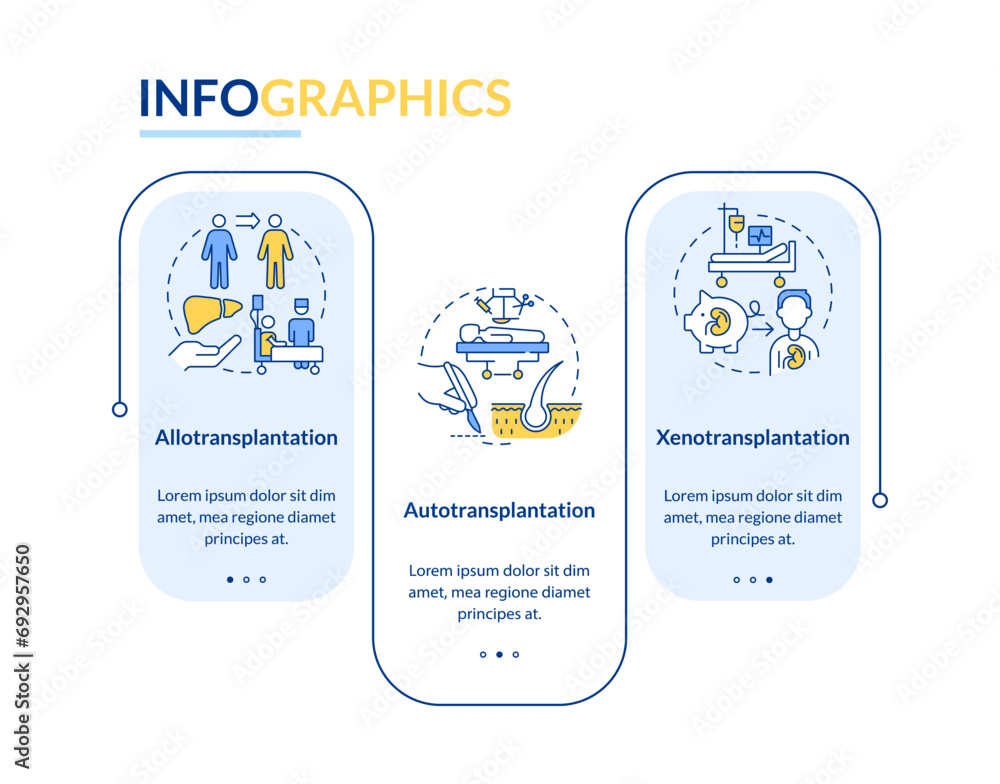 INFOGRAPHICS

Allotransplantation

Lorem ipsum dolor sit dim amet, mea regione diamet principes at.

Autotransplantation

Lorem ipsum dolor sit dim amet, mea regione diamet principes at.

Xenotransplantation

Lorem ipsum dolor sit dim amet, mea regione diamet principes at.

Adobe Stock | #692957650