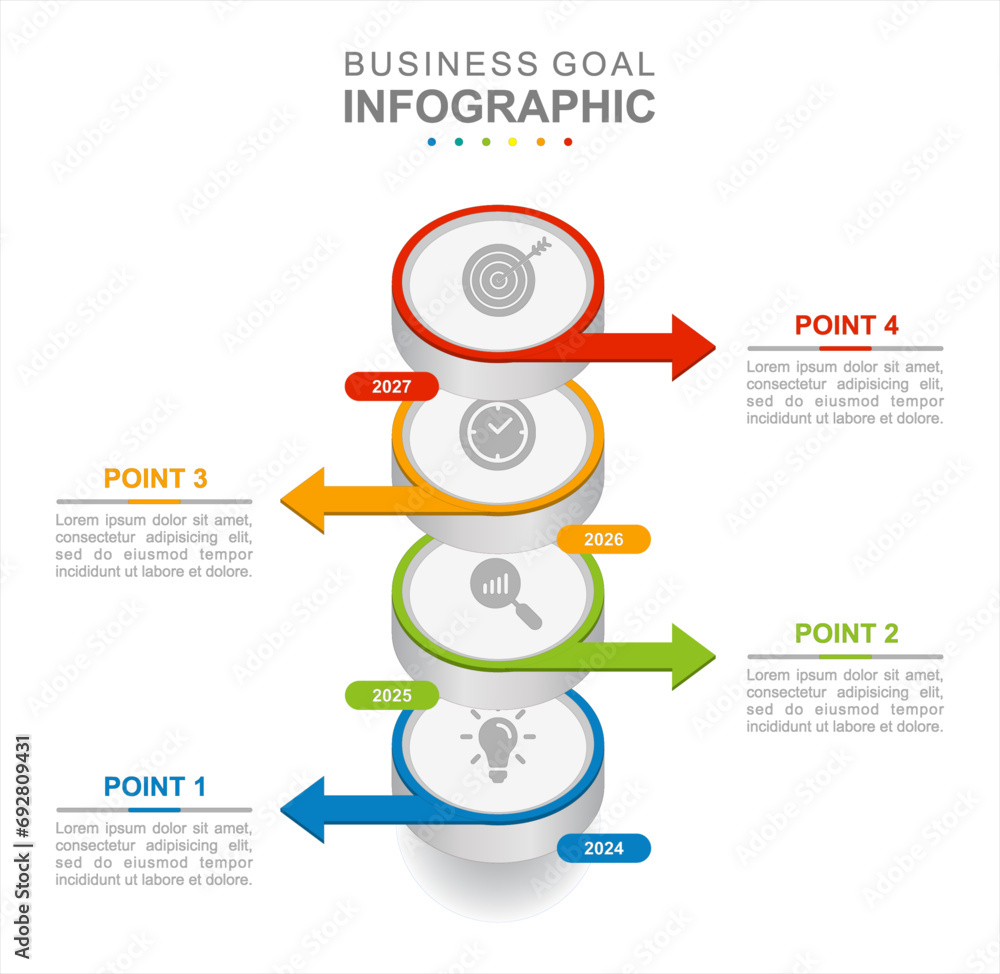 BUSINESS GOAL
INFOGRAPHIC

POINT 4
Lorem ipsum dolor sit amet, consectetur adipisicing elit, sed do eiusmod tempor incididunt ut labore et dolore.

2027

POINT 3
Lorem ipsum dolor sit amet, consectetur adipisicing elit, sed do eiusmod tempor incididunt ut labore et dolore.

2026

POINT 2
Lorem ipsum dolor sit amet, consectetur adipisicing elit, sed do eiusmod tempor incididunt ut labore et dolore.

2025

POINT 1
Lorem ipsum dolor sit amet, consectetur adipisicing elit, sed do eiusmod tempor incididunt ut labore et dolore.

2024

Adobe Stock | #692809431