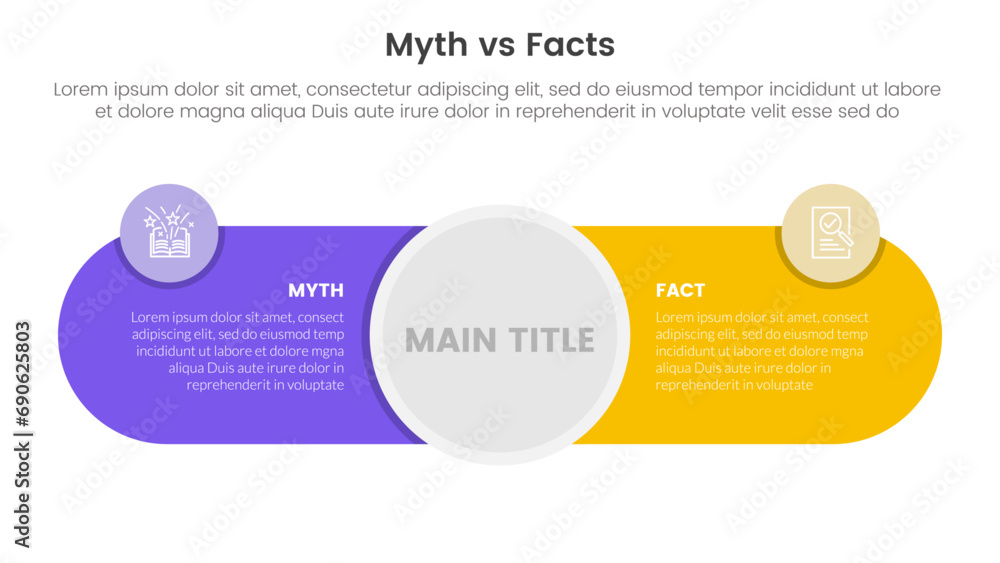 Myth vs Facts

Lorem ipsum dolor sit amet, consectetur adipiscing elit, sed do eiusmod tempor incididunt ut labore et dolore magna aliqua Duis aute irure dolor in reprehenderit in voluptate velit esse sed do

MYTH

Lorem ipsum dolor sit amet, consect adipiscing elit, sed do eiusmod temp incididunt ut labore et dolore mgna aliqua Duis aute irure dolor in reprehenderit in voluptate

MAIN TITLE

FACT

Lorem ipsum dolor sit amet, consect adipiscing elit, sed do eiusmod temp incididunt ut labore et dolore mgna aliqua Duis aute irure dolor in reprehenderit in voluptate

Adobe Stock | #690625803