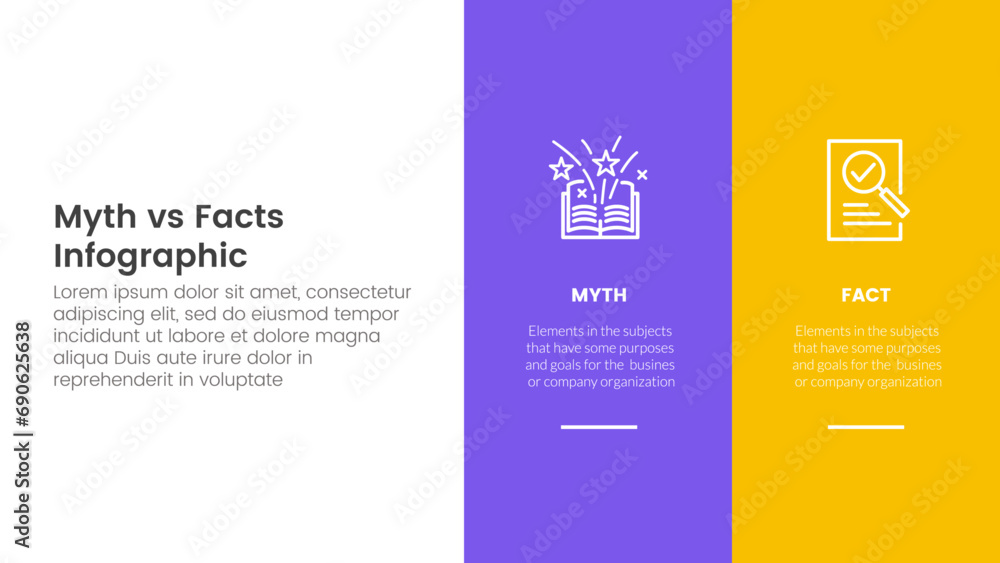 Myth vs Facts Infographic

Lorem ipsum dolor sit amet, consectetur adipiscing elit, sed do eiusmod tempor incididunt ut labore et dolore magna aliqua Duis aute irure dolor in reprehenderit in voluptate

MYTH

Elements in the subjects that have some purposes and goals for the busines or company organization

FACT

Elements in the subjects that have some purposes and goals for the busines or company organization

Adobe Stock | #690625638