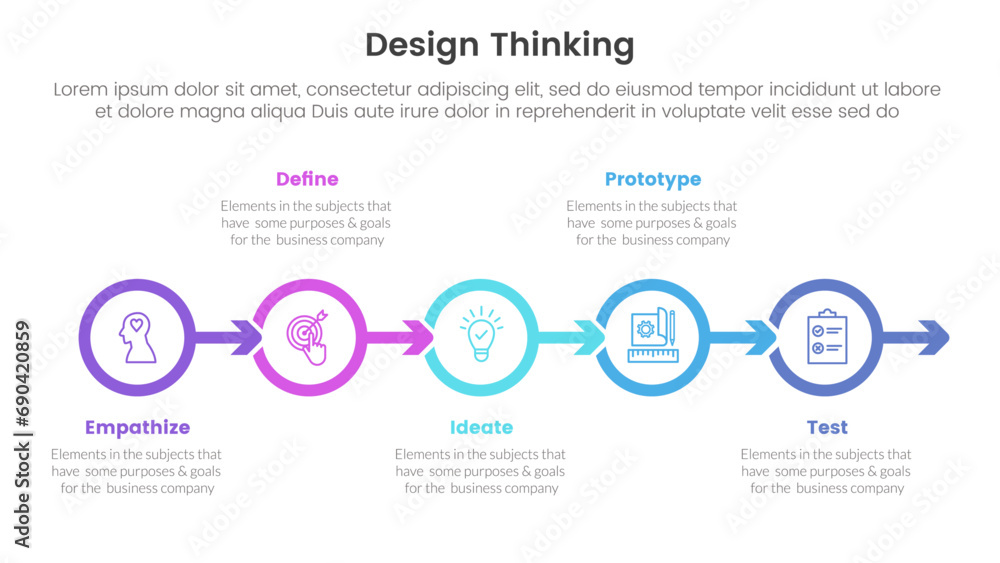 Design Thinking

Lorem ipsum dolor sit amet, consectetur adipiscing elit, sed do eiusmod tempor incididunt ut labore et dolore magna aliqua Duis aute irure dolor in reprehenderit in voluptate velit esse sed do

Define
Elements in the subjects that have some purposes & goals for the business company

Prototype
Elements in the subjects that have some purposes & goals for the business company

Empathize
Elements in the subjects that have some purposes & goals for the business company

Ideate
Elements in the subjects that have some purposes & goals for the business company

Test
Elements in the subjects that have some purposes & goals for the business company

Adobe Stock | #690420859