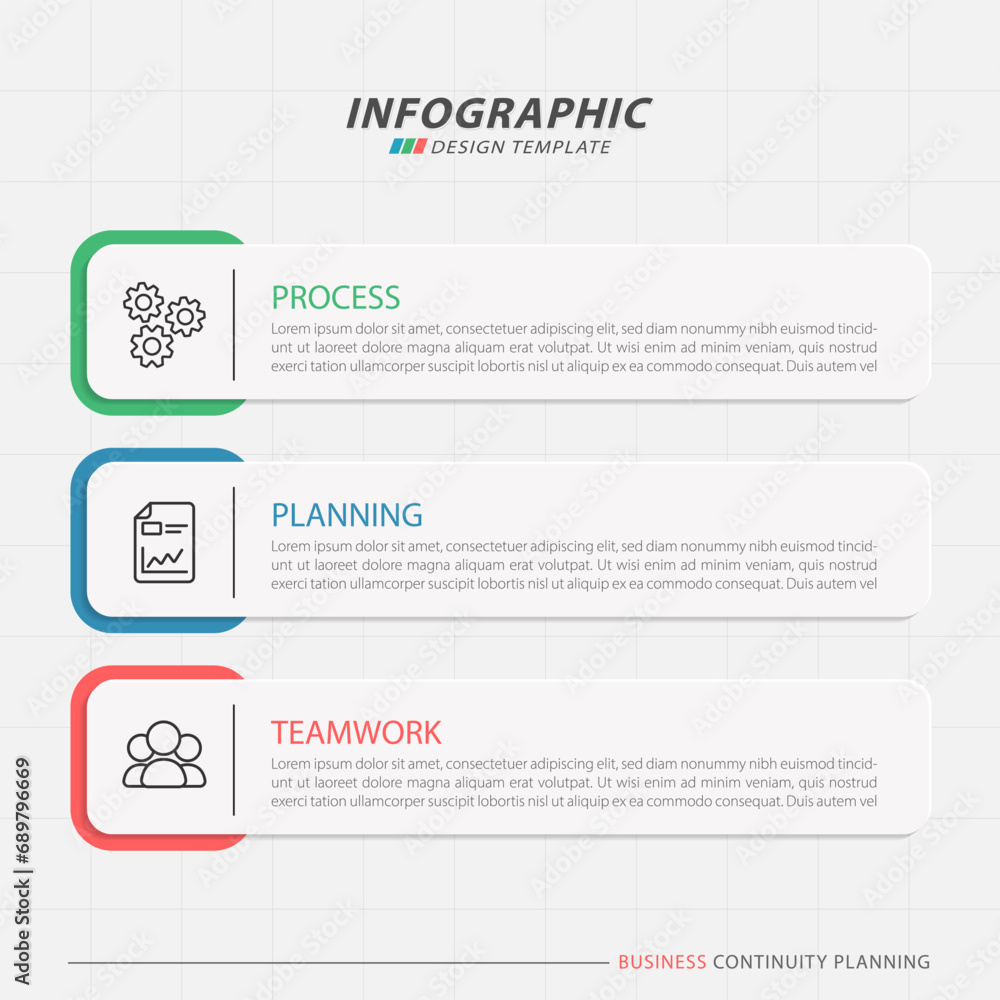 INFOGRAPHIC
DESIGN TEMPLATE

PROCESS
Lorem ipsum dolor sit amet, consectetuer adipiscing elit, sed diam nonummy nibh euismod tincidunt ut laoreet dolore magna aliquam erat volutpat. Ut wisi enim ad minim veniam, quis nostrud exerci tation ullamcorper suscipit lobortis nisl ut aliquip ex ea commodo consequat. Duis autem vel

PLANNING
Lorem ipsum dolor sit amet, consectetuer adipiscing elit, sed diam nonummy nibh euismod tincidunt ut laoreet dolore magna aliquam erat volutpat. Ut wisi enim ad minim veniam, quis nostrud exerci tation ullamcorper suscipit lobortis nisl ut aliquip ex ea commodo consequat. Duis autem vel

TEAMWORK
Lorem ipsum dolor sit amet, consectetuer adipiscing elit, sed diam nonummy nibh euismod tincidunt ut laoreet dolore magna aliquam erat volutpat. Ut wisi enim ad minim veniam, quis nostrud exerci tation ullamcorper suscipit lobortis nisl ut aliquip ex ea commodo consequat. Duis autem vel

BUSINESS CONTINUITY PLANNING

Adobe Stock | #689796669