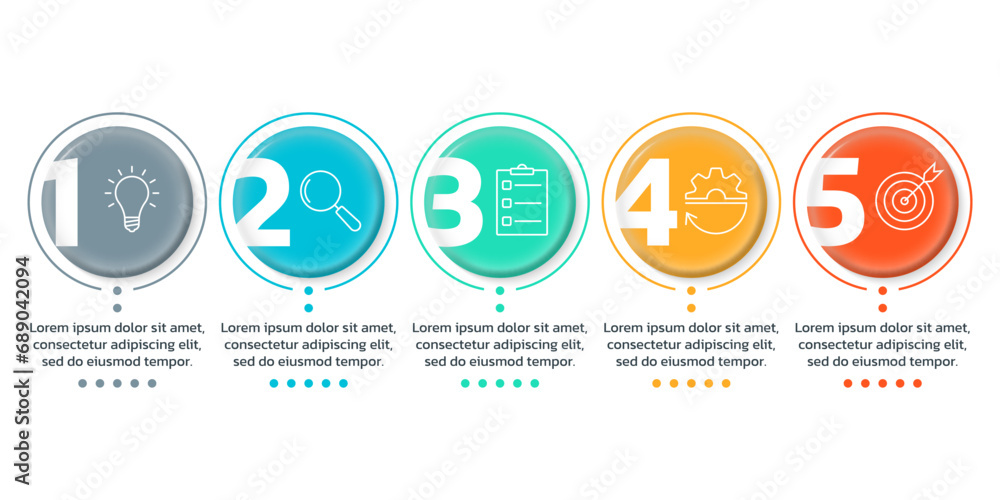 1

Lorem ipsum dolor sit amet, consectetur adipiscing elit, sed do eiusmod tempor.

2

Lorem ipsum dolor sit amet, consectetur adipiscing elit, sed do eiusmod tempor.

3

Lorem ipsum dolor sit amet, consectetur adipiscing elit, sed do eiusmod tempor.

4

Lorem ipsum dolor sit amet, consectetur adipiscing elit, sed do eiusmod tempor.

5

Lorem ipsum dolor sit amet, consectetur adipiscing elit, sed do eiusmod tempor.

Adobe Stock | #689042094