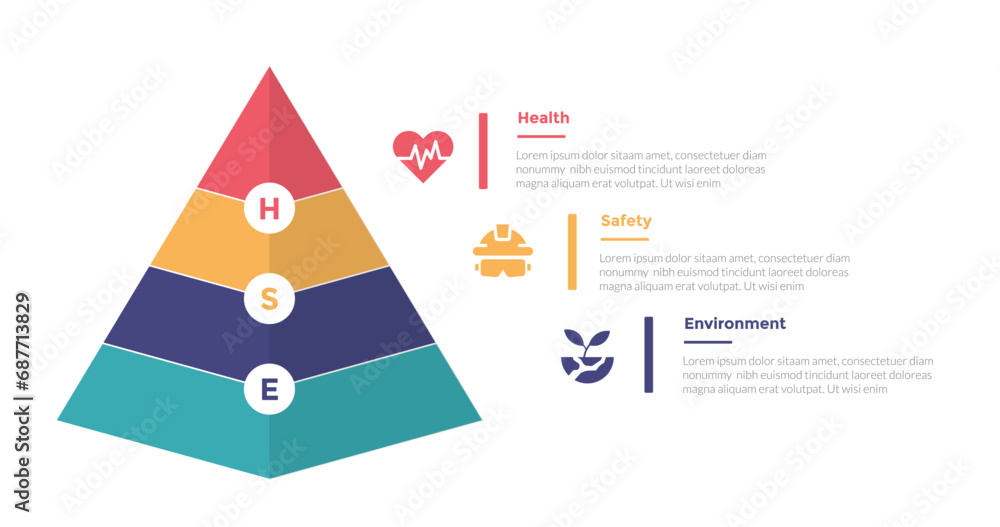 H

S

E

Health

Lorem ipsum dolor sitaam amet, consectetuer diam nonummy nibh euismod tincidunt laoreet doloreas magna aliquam erat volutpat. Ut wisi enim

Safety

Lorem ipsum dolor sitaam amet, consectetuer diam nonummy nibh euismod tincidunt laoreet doloreas magna aliquam erat volutpat. Ut wisi enim

Environment

Lorem ipsum dolor sitaam amet, consectetuer diam nonummy nibh euismod tincidunt laoreet doloreas magna aliquam erat volutpat. Ut wisi enim

Adobe Stock | #687713829