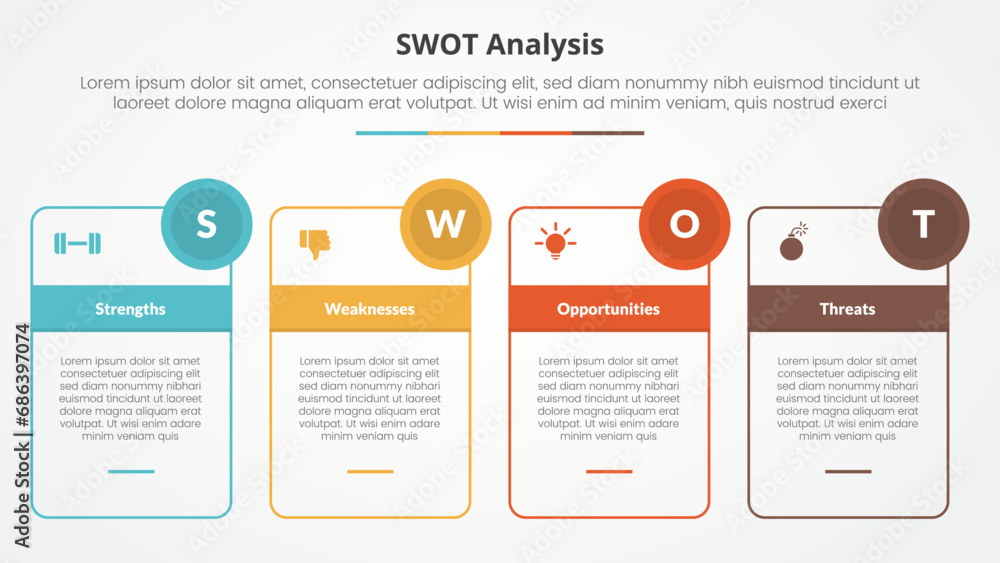 SWOT Analysis

Lorem ipsum dolor sit amet, consectetuer adipiscing elit, sed diam nonummy nibh euismod tincidunt ut laoreet dolore magna aliquam erat volutpat. Ut wisi enim ad minim veniam, quis nostrud exerci

S

Strengths

Lorem ipsum dolor sit amet consectetuer adipiscing elit sed diam nonummy nibhari euismod tincidunt ut laoreet dolore magna aliquam erat volutpat. Ut wisi enim adare minim veniam quis

W

Weaknesses

Lorem ipsum dolor sit amet consectetuer adipiscing elit sed diam nonummy nibhari euismod tincidunt ut laoreet dolore magna aliquam erat volutpat. Ut wisi enim adare minim veniam quis

O

Opportunities

Lorem ipsum dolor sit amet consectetuer adipiscing elit sed diam nonummy nibhari euismod tincidunt ut laoreet dolore magna aliquam erat volutpat. Ut wisi enim adare minim veniam quis

T

Threats

Lorem ipsum dolor sit amet consectetuer adipiscing elit sed diam nonummy nibhari euismod tincidunt ut laoreet dolore magna aliquam erat volutpat. Ut wisi enim adare minim veniam quis

Adobe Stock | #686397074