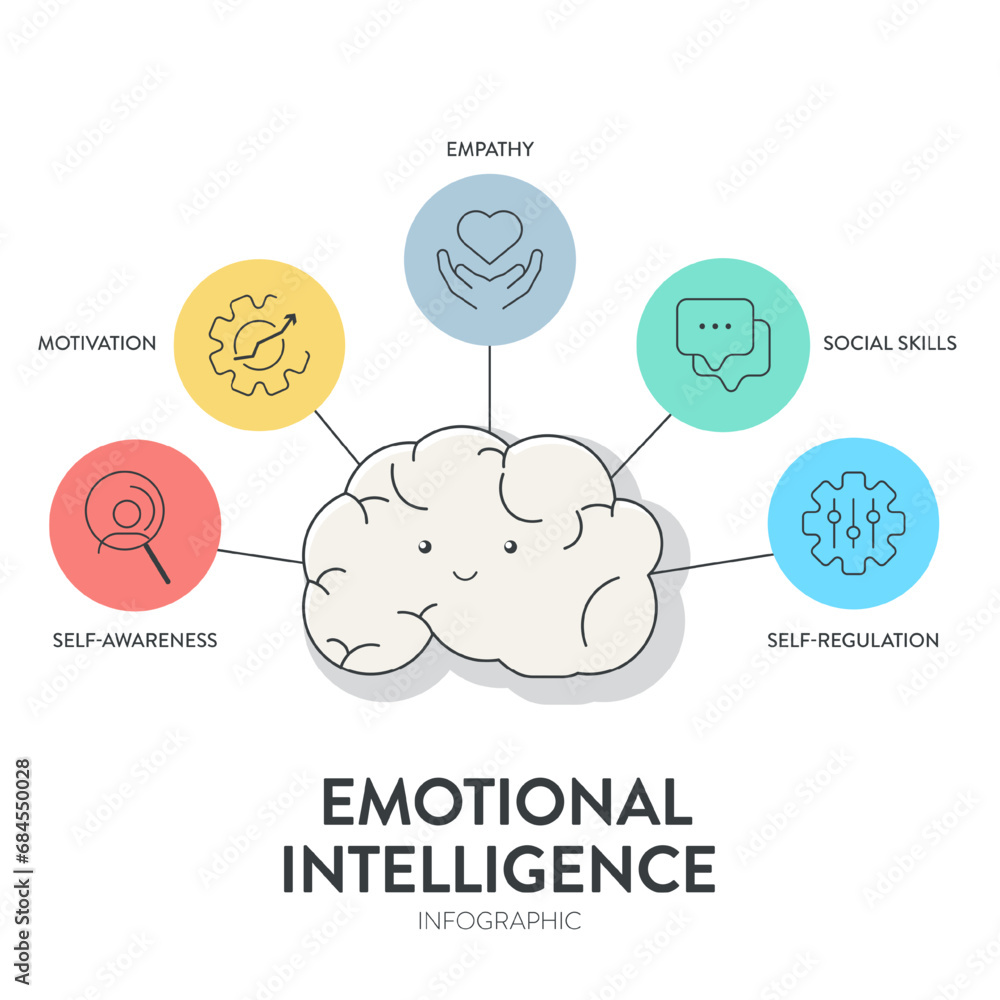 EMPATHY

MOTIVATION

SOCIAL SKILLS

SELF-AWARENESS

SELF-REGULATION

EMOTIONAL INTELLIGENCE

INFOGRAPHIC

Adobe Stock | #684550028