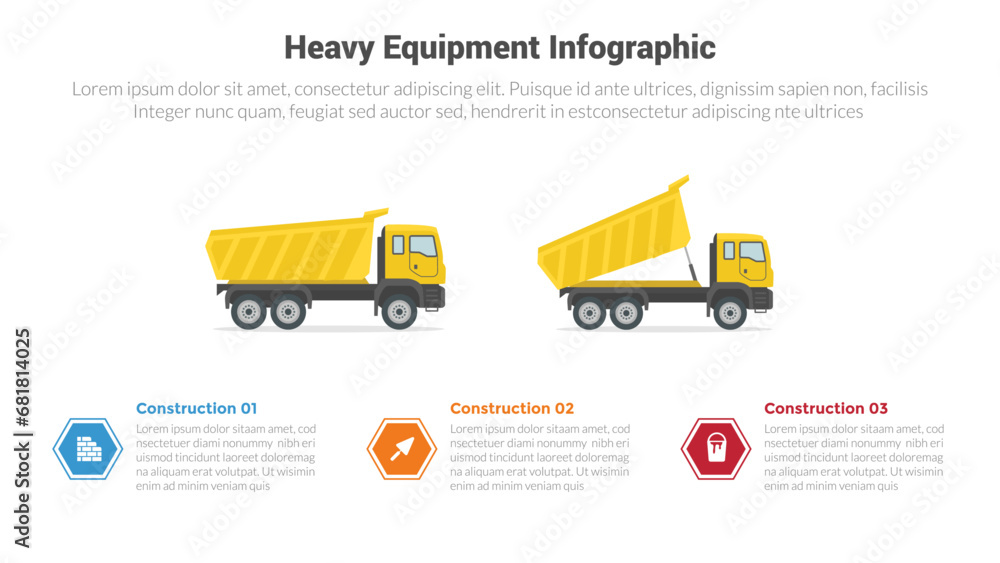 Heavy Equipment Infographic

Lorem ipsum dolor sit amet, consectetur adipiscing elit. Puisque id ante ultrices, dignissim sapien non, facilisis Integer nunc quam, feugiat sed auctor sed, hendrerit in estconsectetur adipiscing nte ultrices

Construction 01

Lorem ipsum dolor sitaam amet, cod nsectetuer diami nonummy nibh eri uismod tincidunt laoreet doloremag na aliquam erat volutpat. Ut wisimin enim ad minim veniam quis

Construction 02

Lorem ipsum dolor sitaam amet, cod nsectetuer diami nonummy nibh eri uismod tincidunt laoreet doloremag na aliquam erat volutpat. Ut wisimin enim ad minim veniam quis

Construction 03

Lorem ipsum dolor sitaam amet, cod nsectetuer diami nonummy nibh eri uismod tincidunt laoreet doloremag na aliquam erat volutpat. Ut wisimin enim ad minim veniam quis

Adobe Stock | #681814025