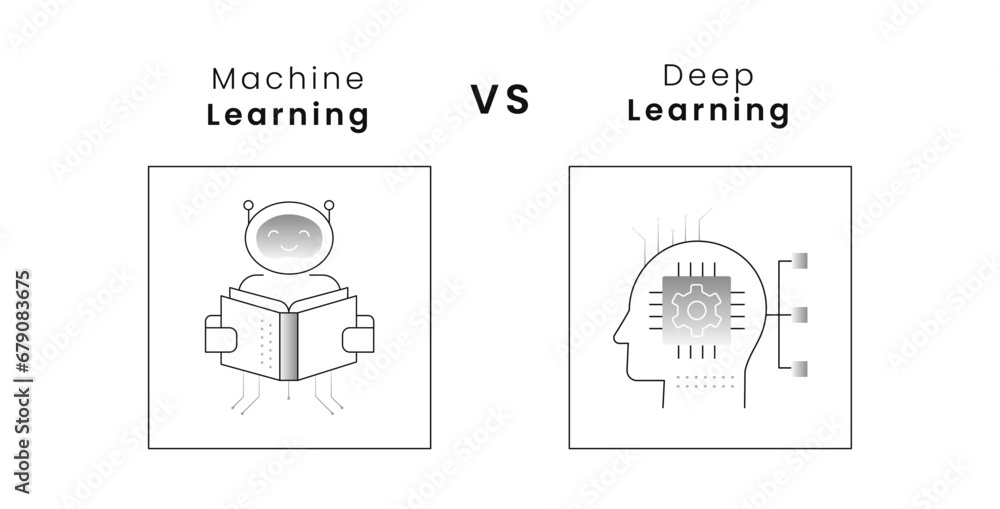 Machine
Learning

VS

Deep
Learning

Adobe Stock | #679083675