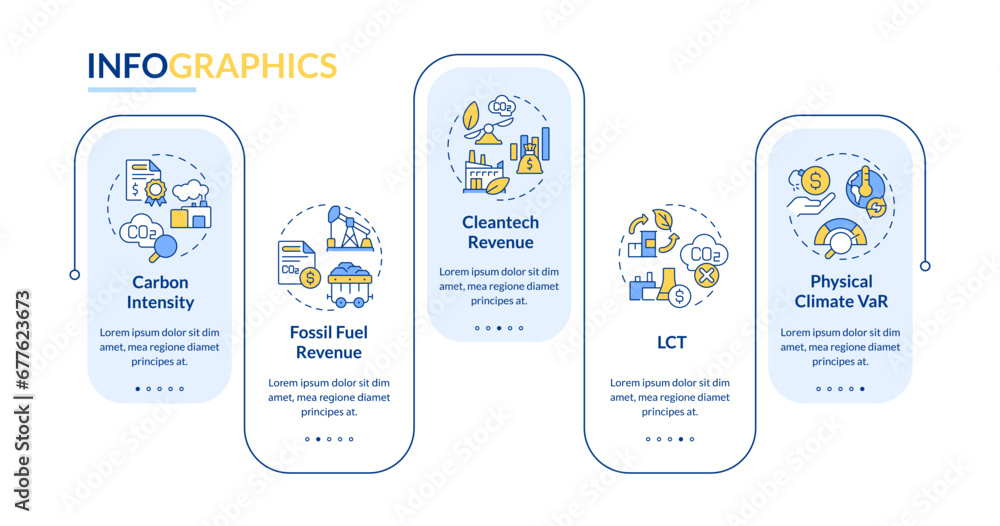 INFOGRAPHICS

$CO_2$

Carbon Intensity

Lorem ipsum dolor sit dim amet, mea regione diamet principes at.

$CO_2$

Fossil Fuel Revenue

Lorem ipsum dolor sit dim amet, mea regione diamet principes at.

$CO_2$

Cleantech Revenue

Lorem ipsum dolor sit dim amet, mea regione diamet principes at.

$CO_2$

LCT

Lorem ipsum dolor sit dim amet, mea regione diamet principes at.

Physical Climate VaR

Lorem ipsum dolor sit dim amet, mea regione diamet principes at.

Adobe Stock | #677623673